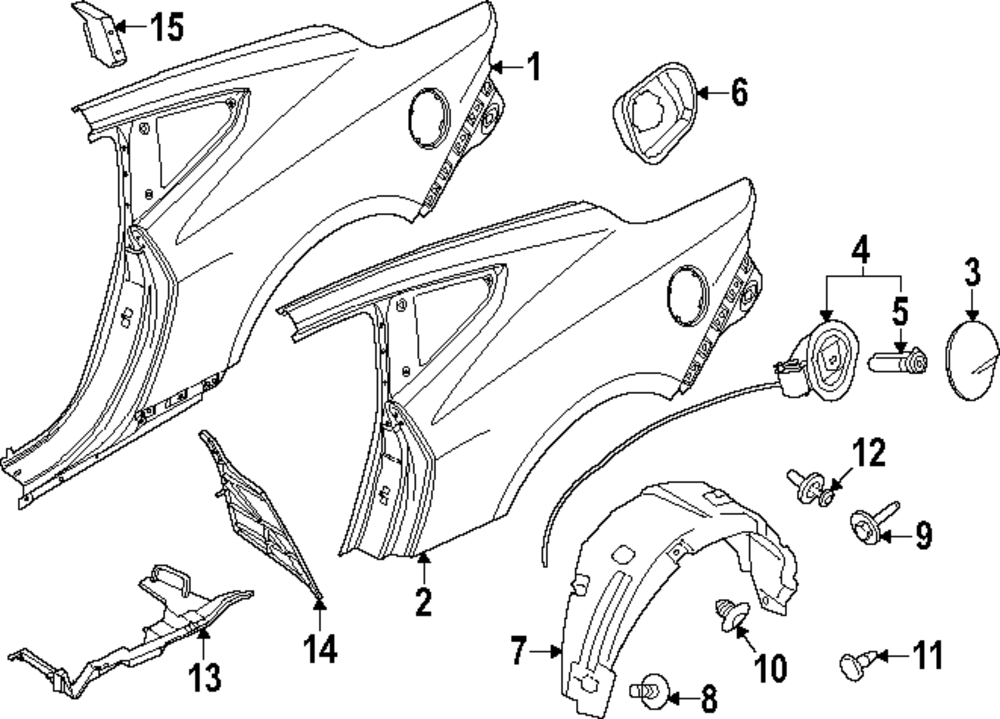 15
1
6
4
3
5
12
9
2
14
13
7
10
11
8