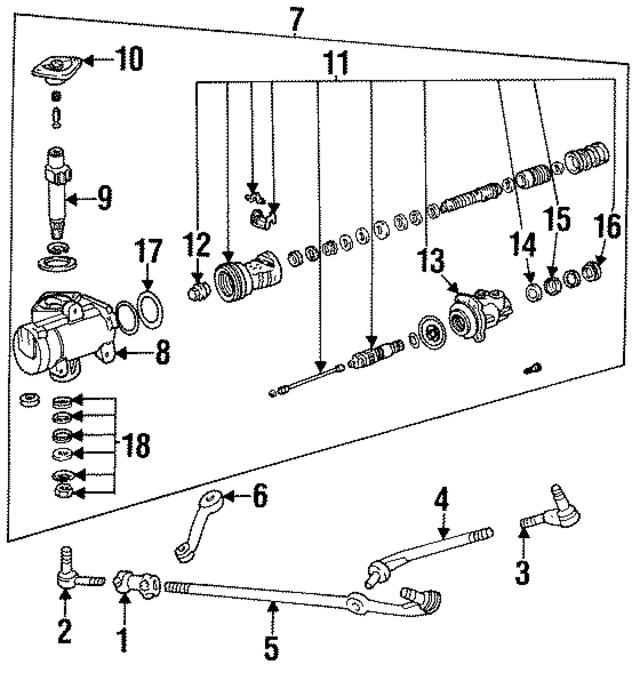 7
10
11
9
12
17
13
14
15
16
8
18
6
4
3
2
1
5