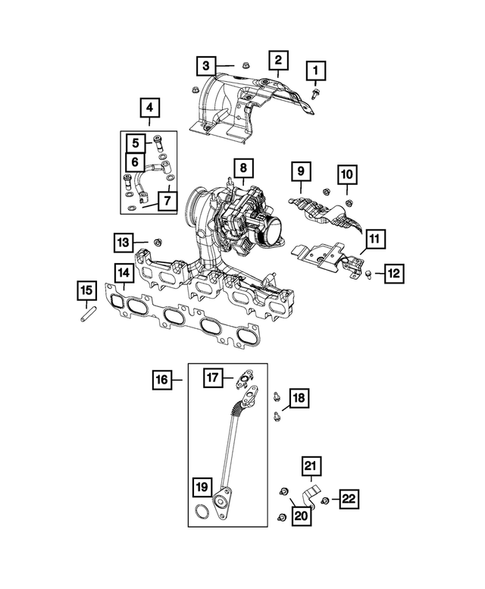 3
2
1
4
5
6
7
8
9
10
11
12
13
14
15
16
17
18
19
21
20
22