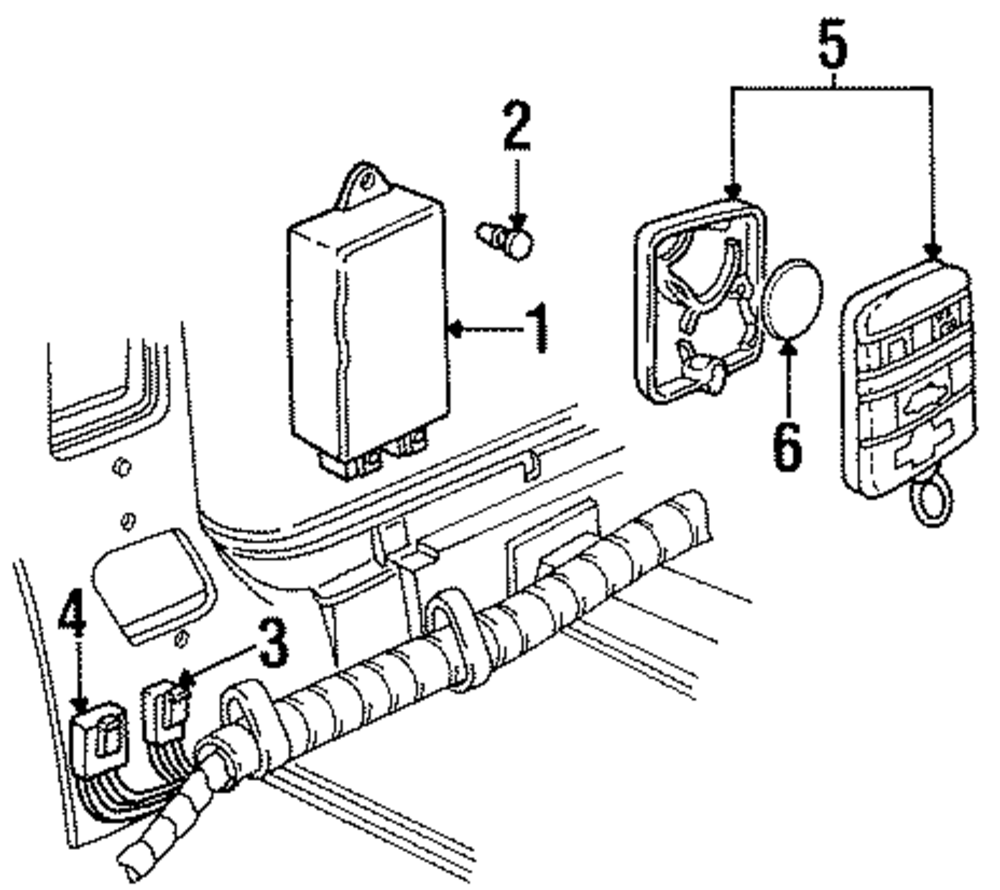 5
2
1
6
4
3