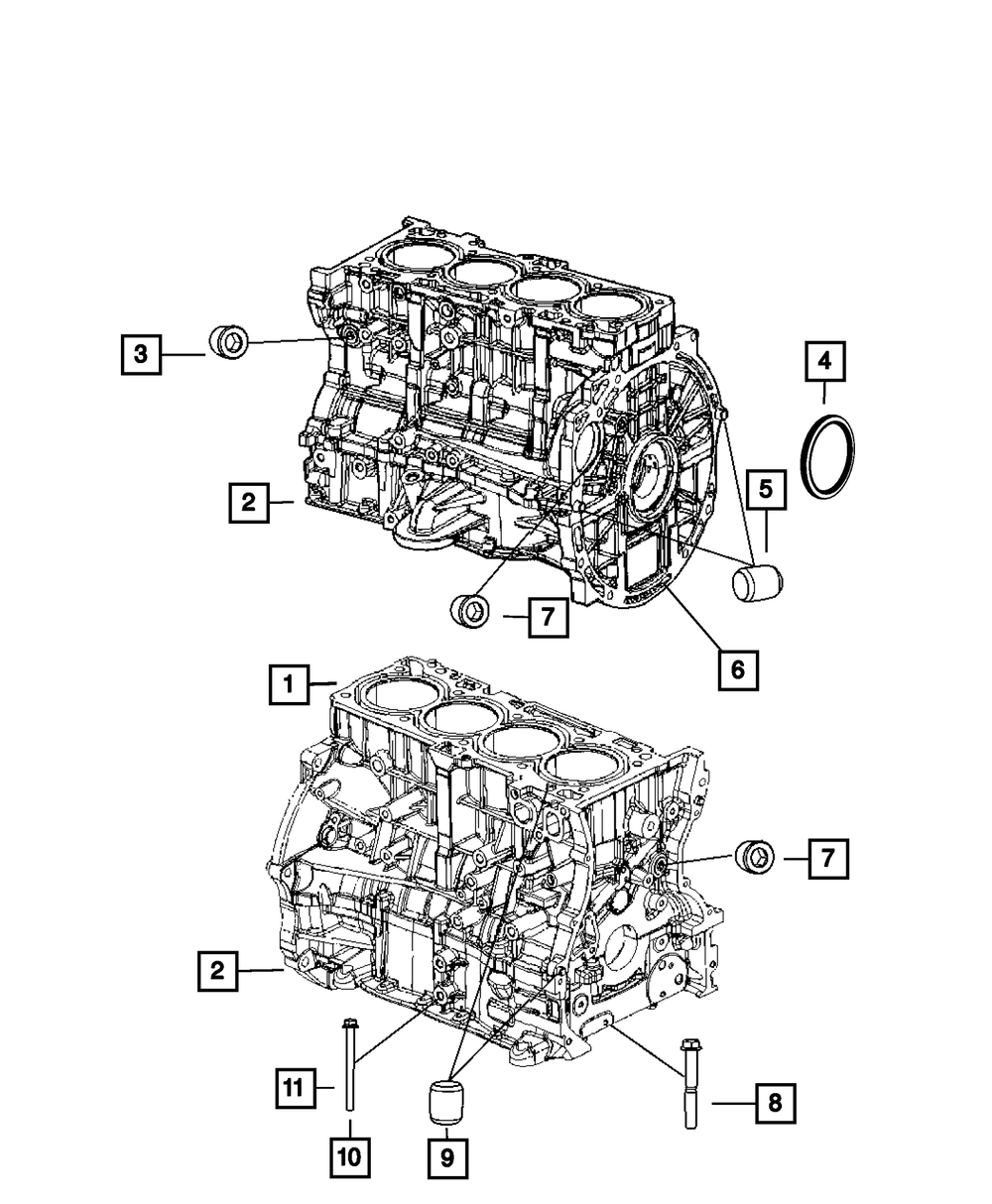 3
4
2
5
7
6
1
7
2
11
8
10
9