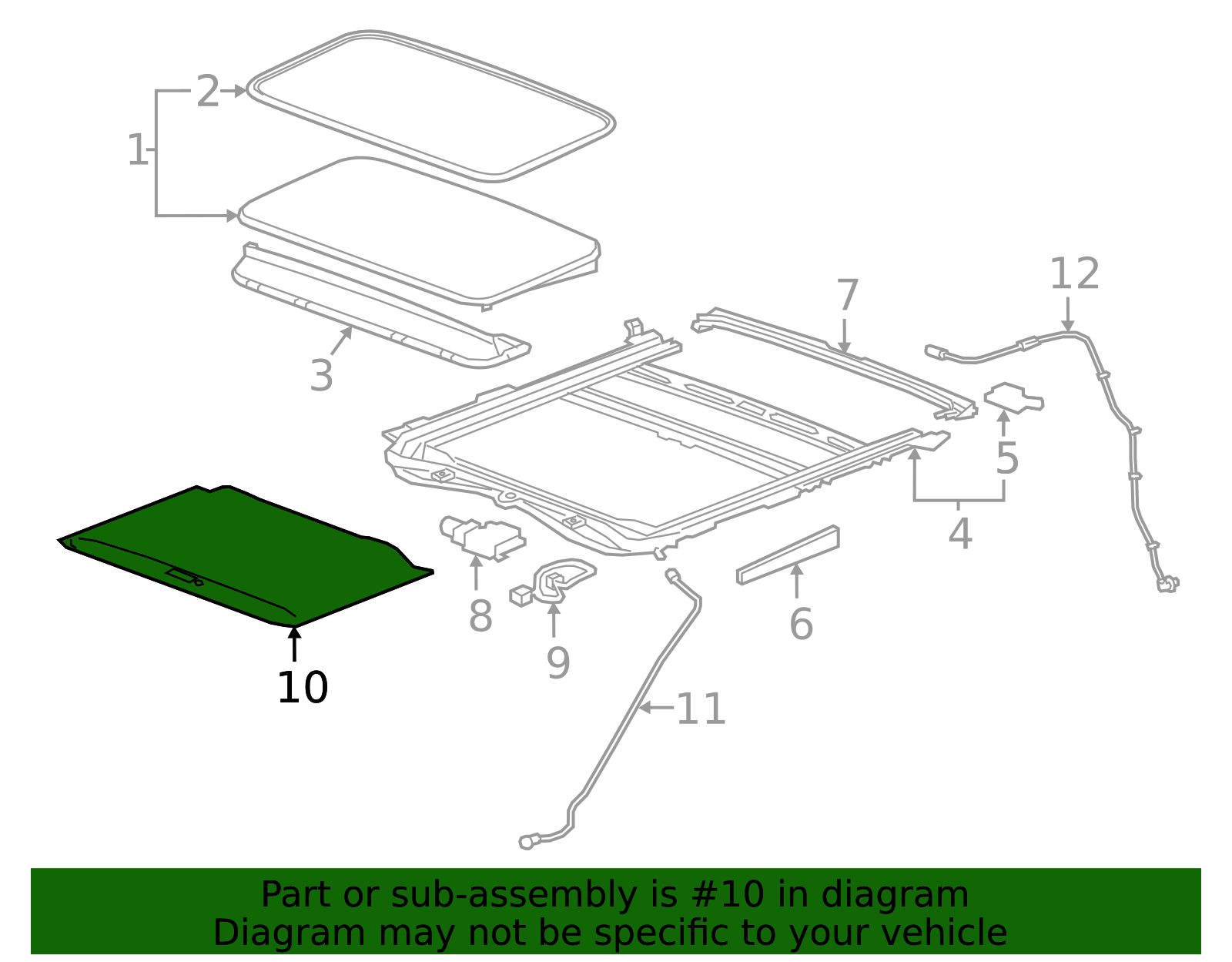 2
1
3
7
12
5
4
8
9
6
10
11

Part or sub-assembly is #10 in diagram
Diagram may not be specific to your vehicle