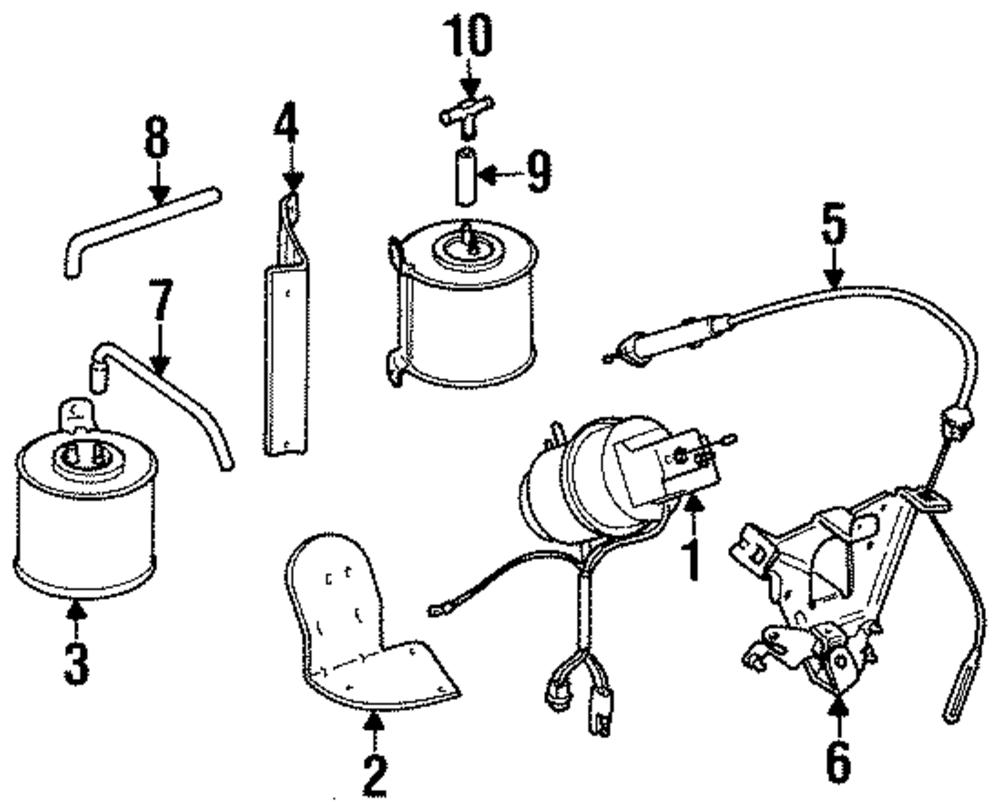 10
8
4
9
5
7
1
3
2
6