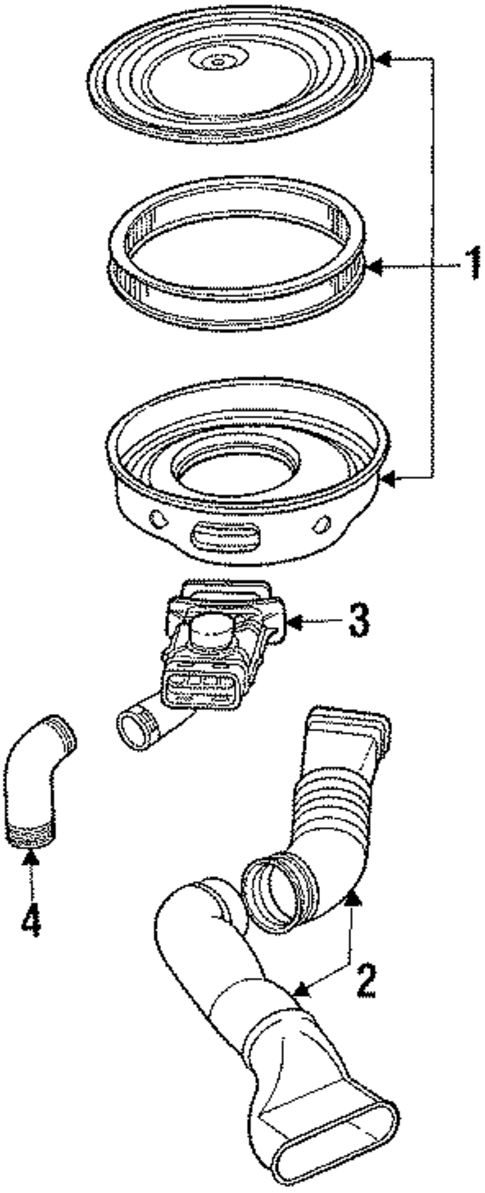 1
3
4
2