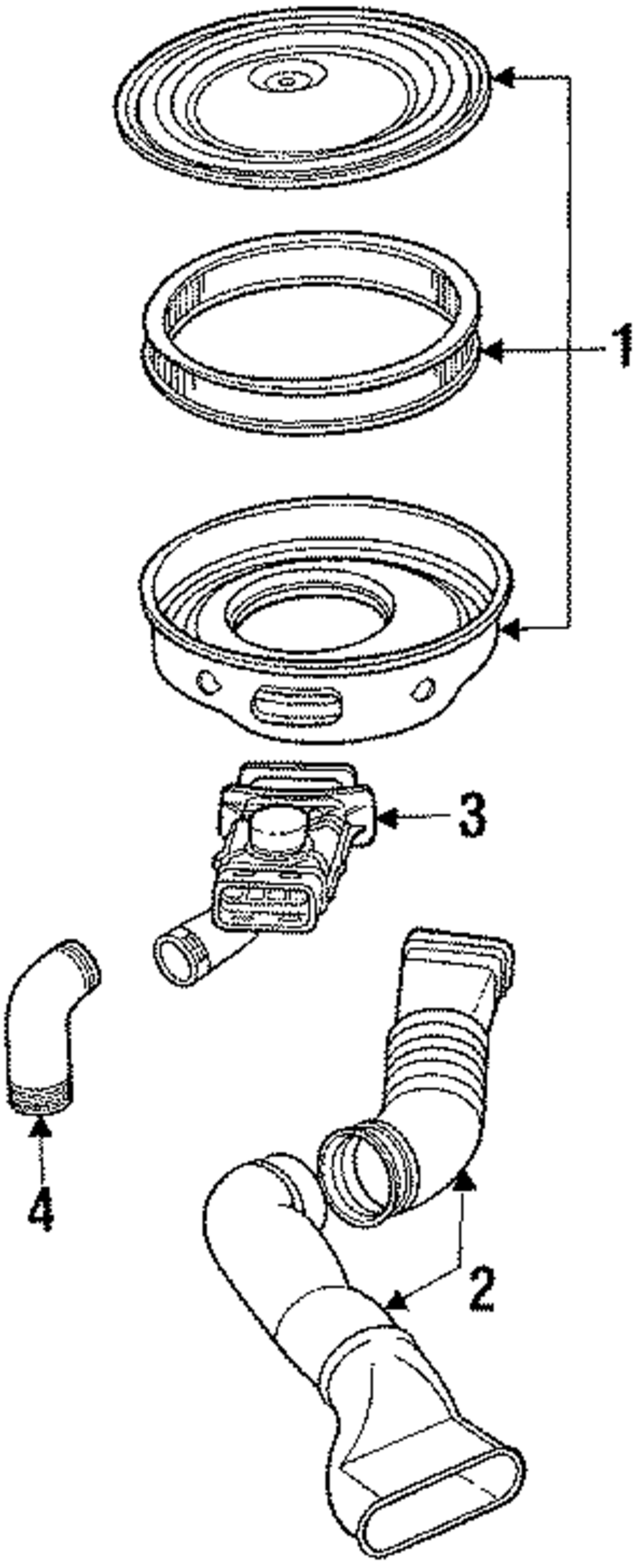 1
3
4
2