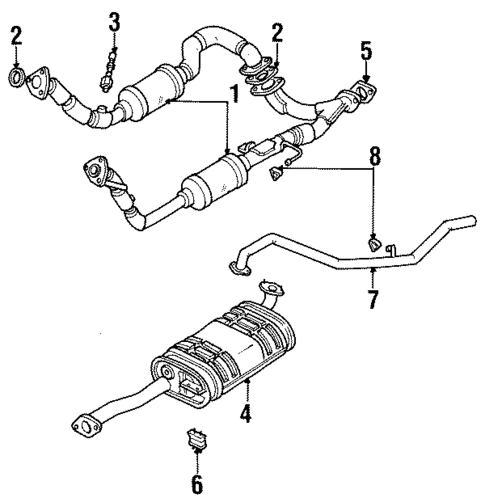 2
3
2
5
1
8
7
4
6