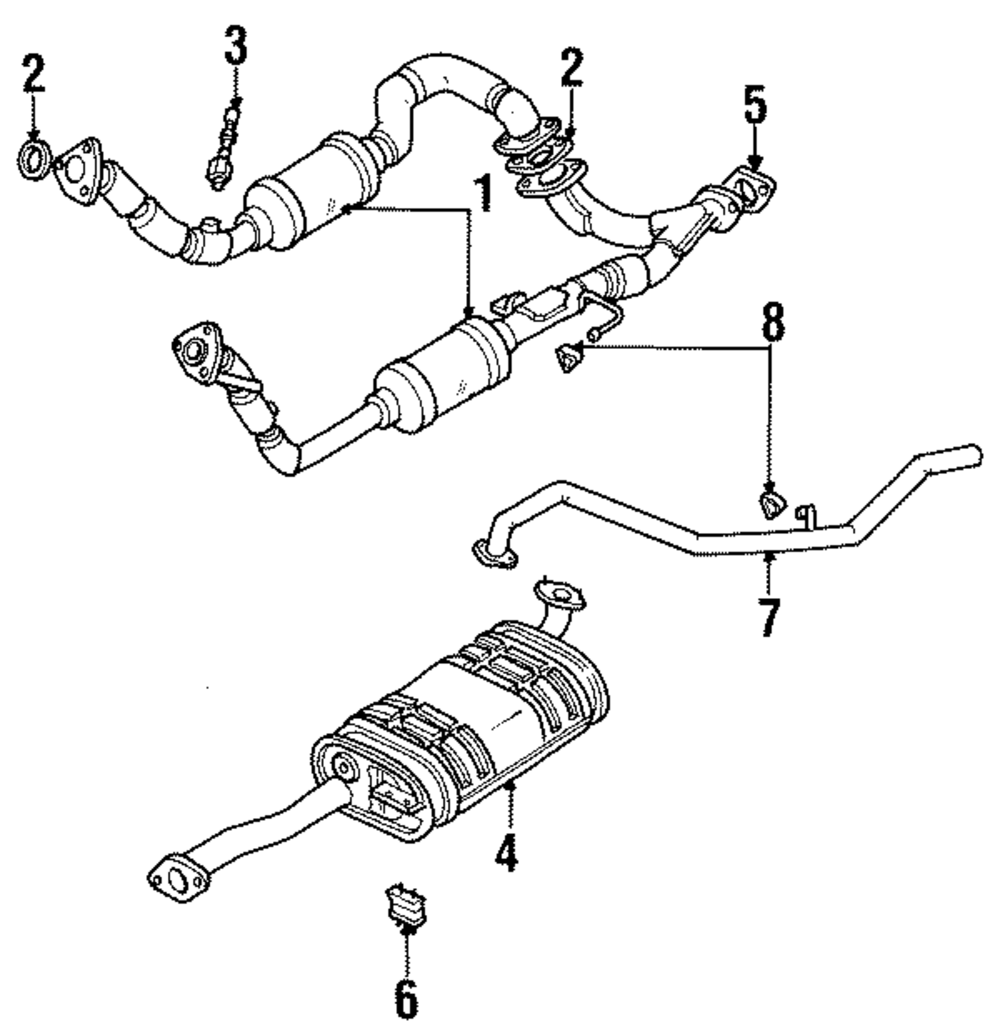 2
3
2
5
1
8
7
4
6