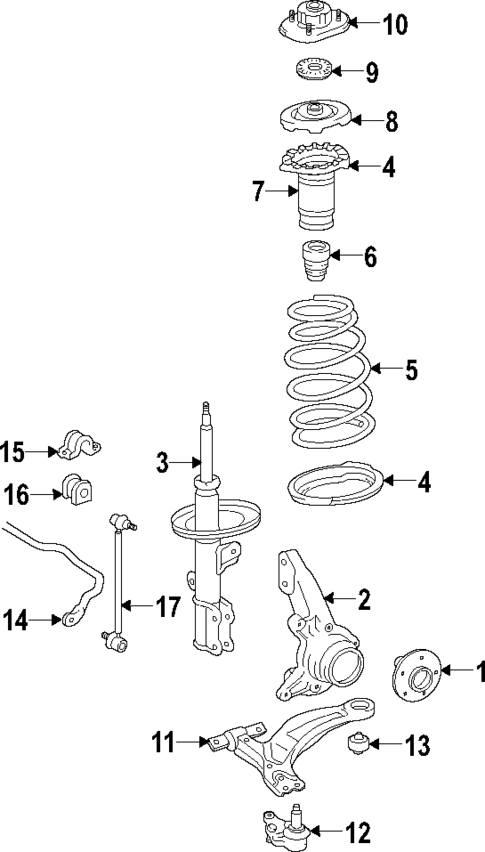 10
9
8
4
7
6
5
15
3
16
4
2
14
17
1
11
13
12