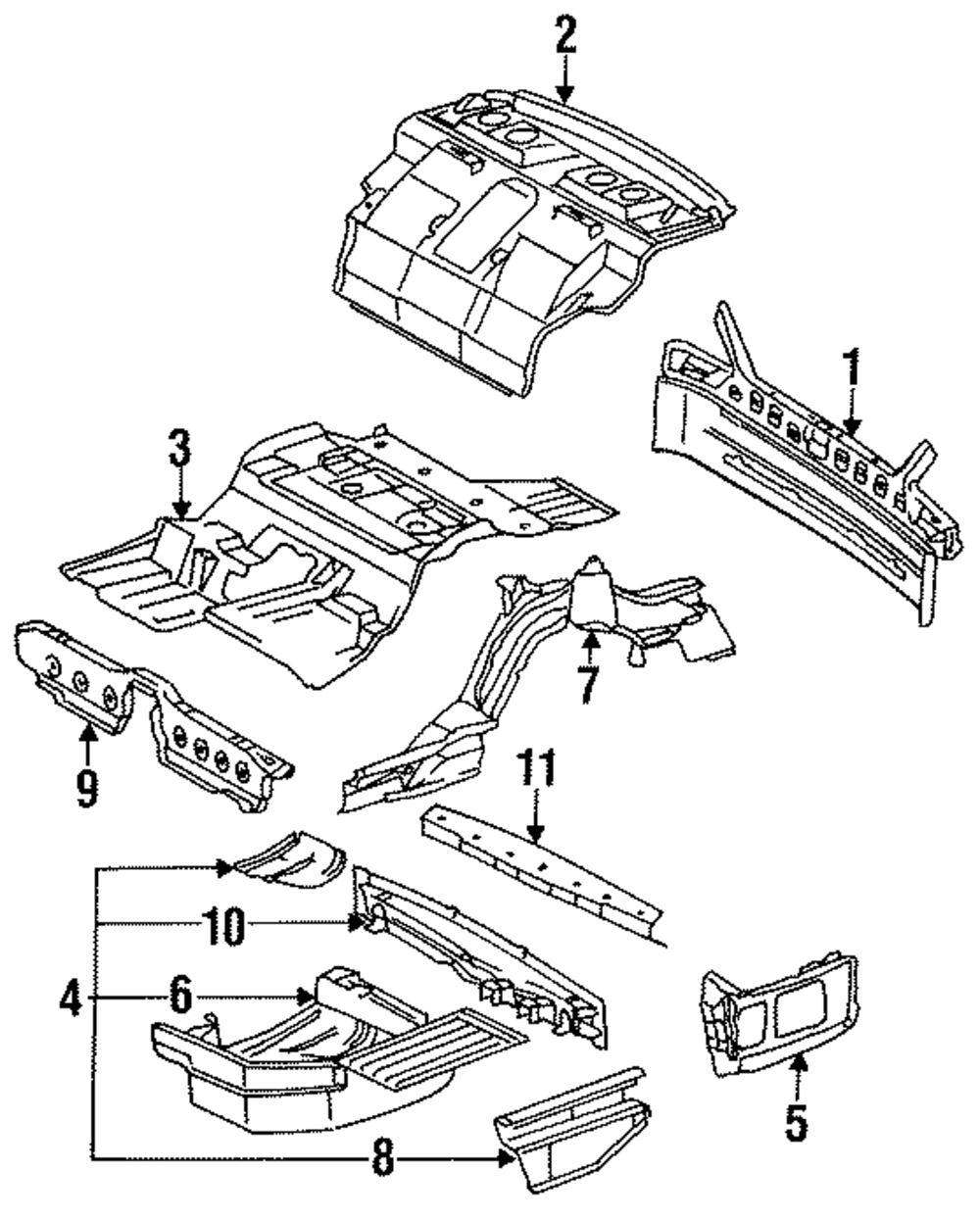 2
1
3
7
9
11
10
4
6
5
8