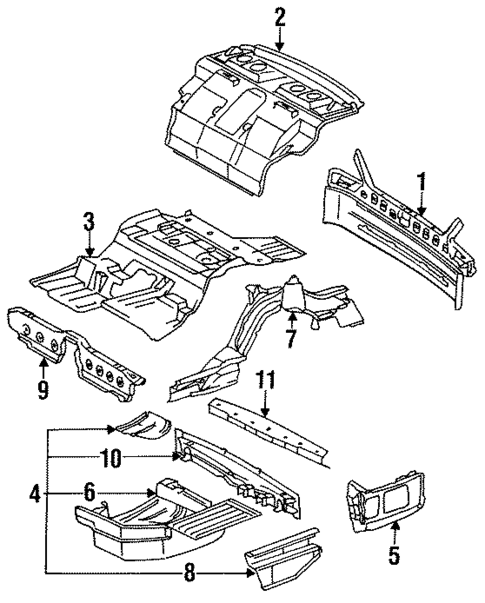 2
1
3
7
9
11
10
4
6
5
8