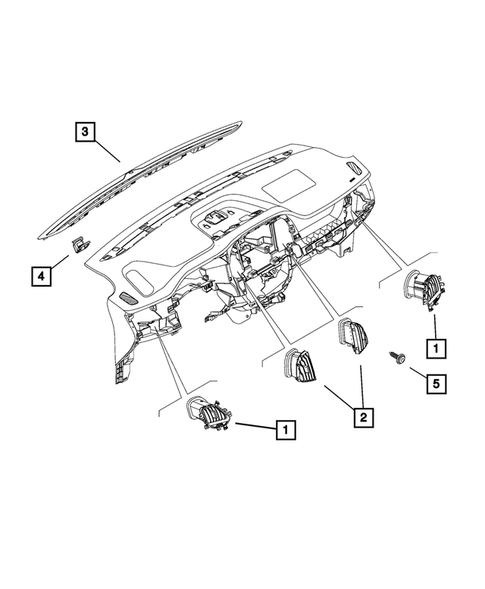 3
4
1
5
2
1