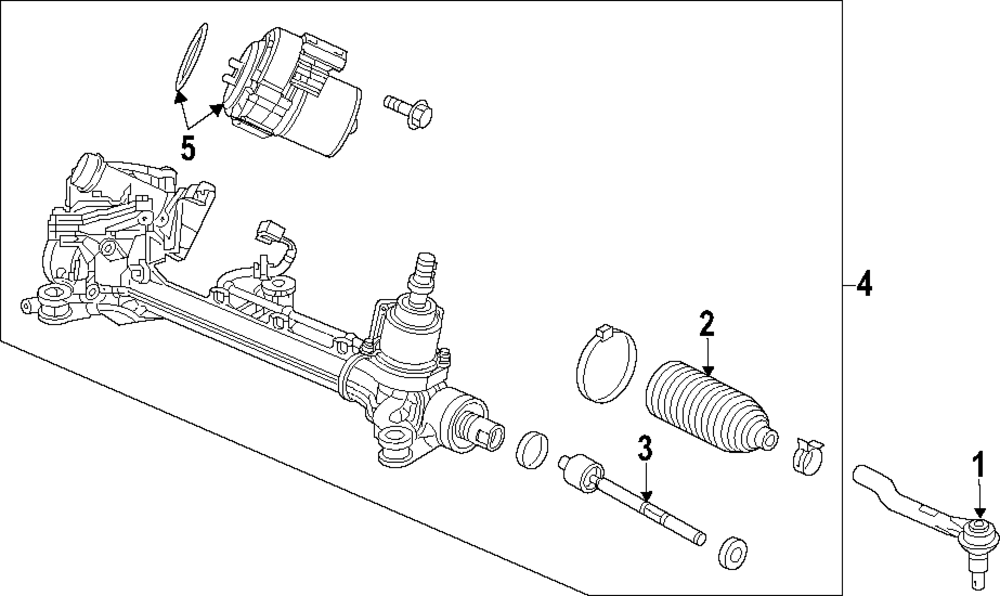 5
4
2
3
1