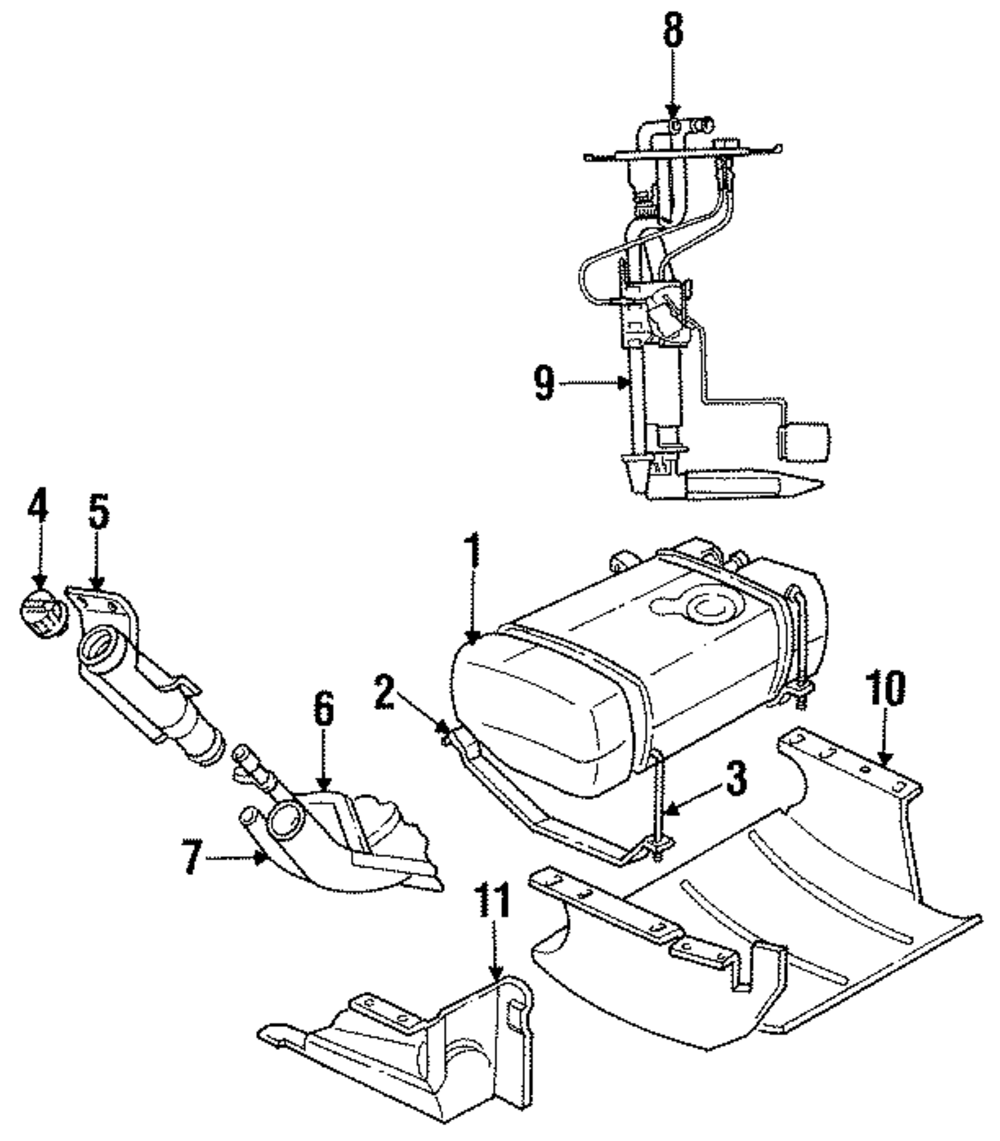 8
9
4
5
1
2
6
10
3
7
11