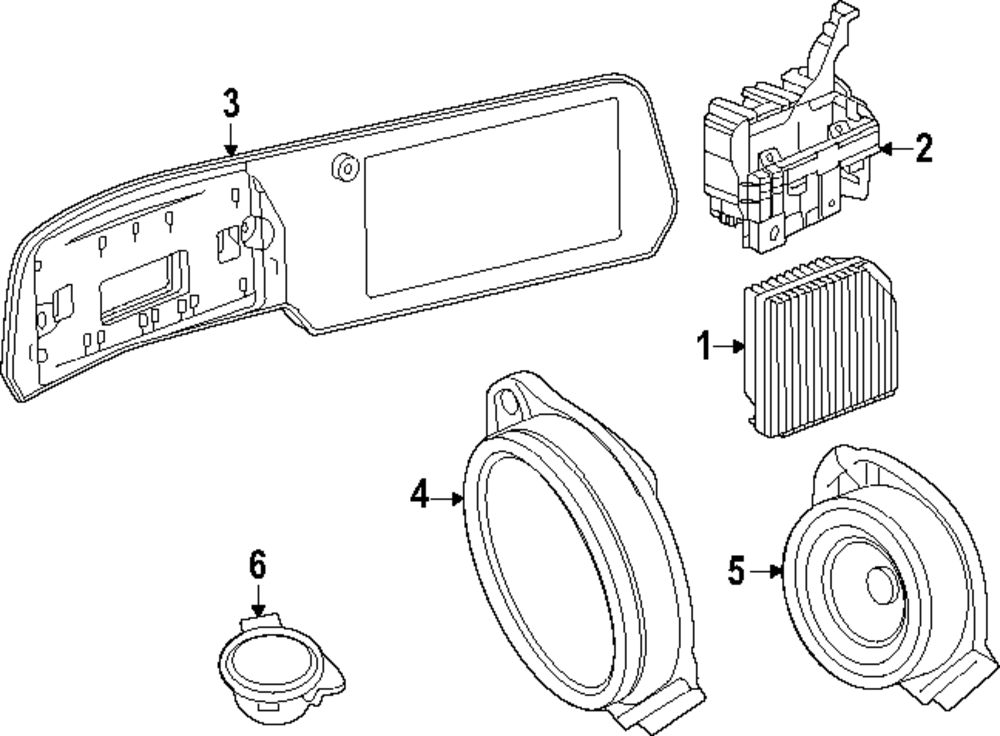 3
2
1
4
5
6