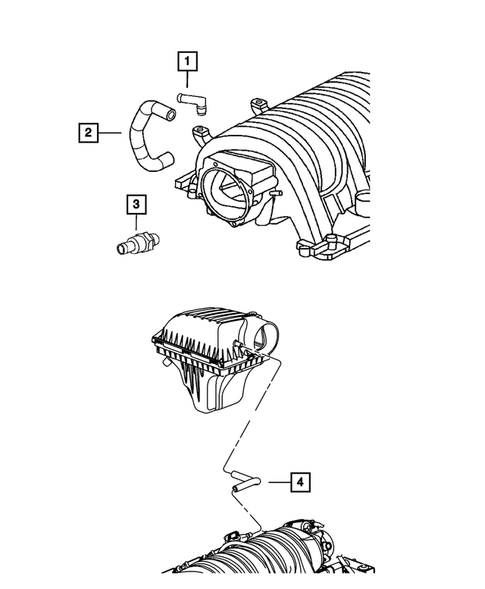 1
2
3
4