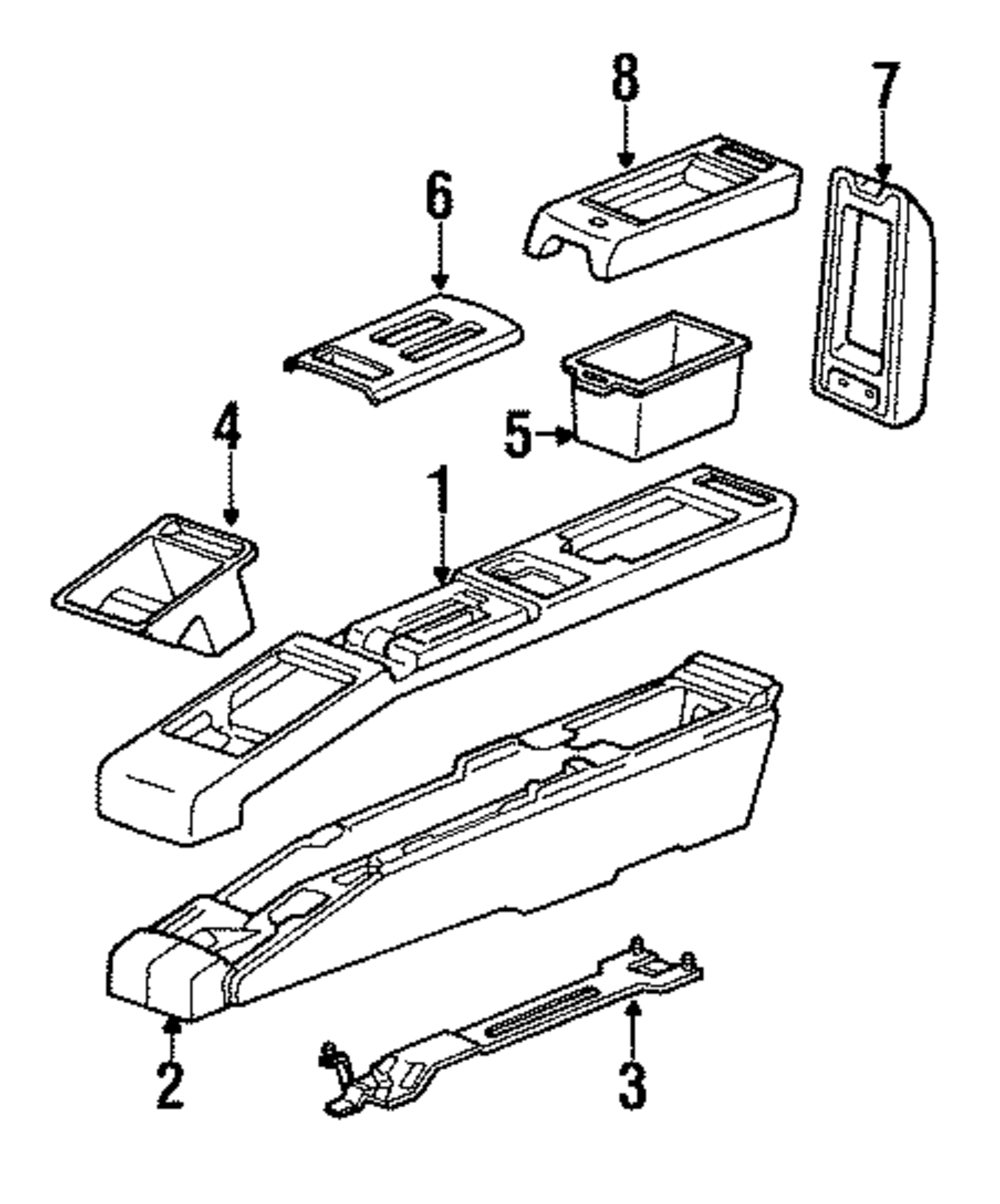 8
7
6
5
4
1
2
3