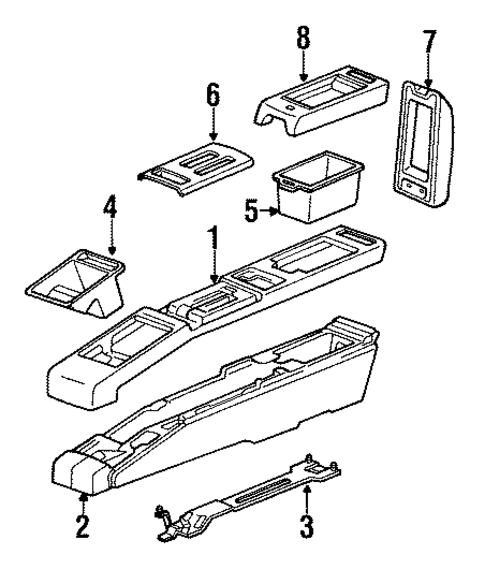 8
7
6
5
4
1
2
3