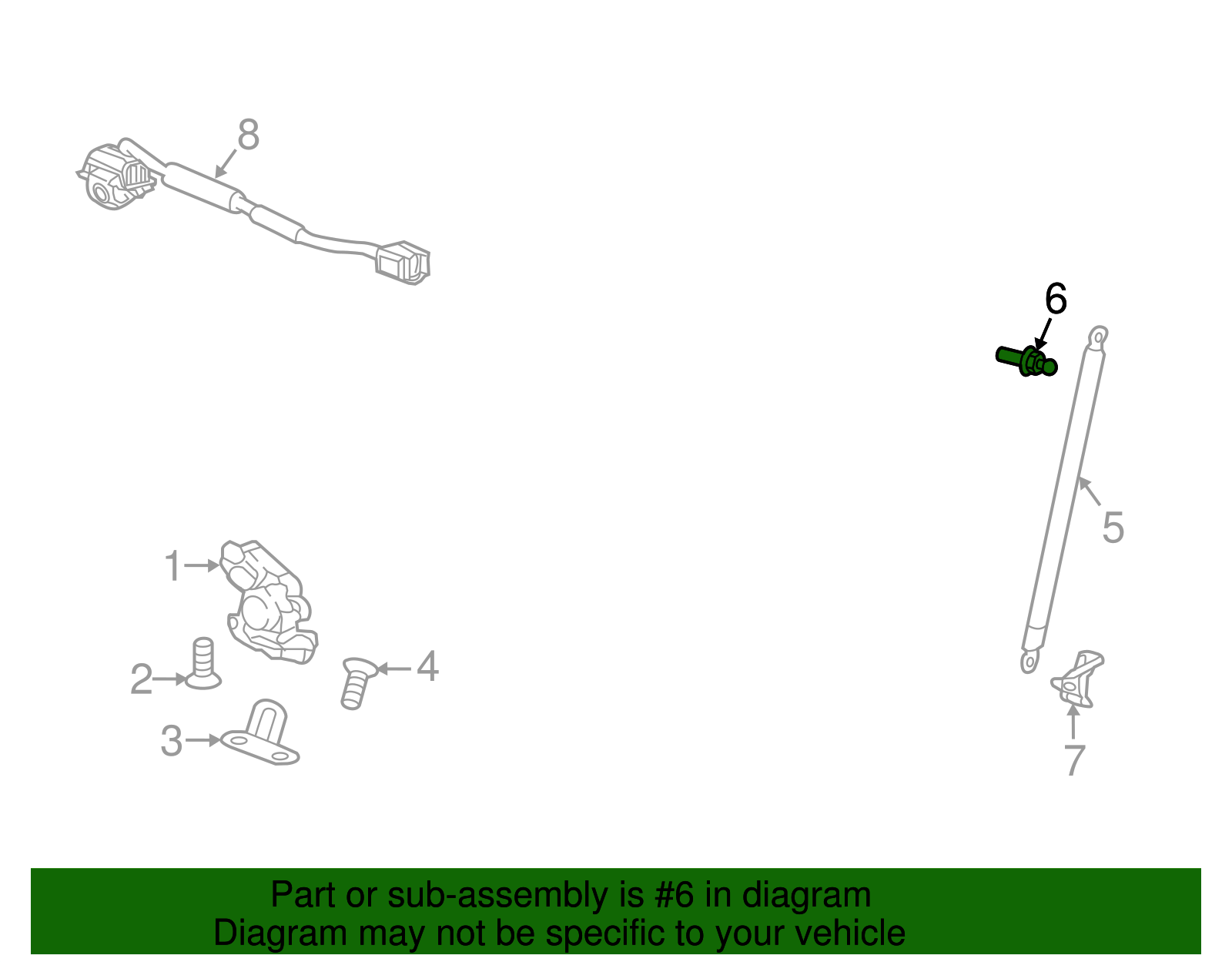 8
6
5
1
2
4
3
7

Part or sub-assembly is #6 in diagram
Diagram may not be specific to your vehicle