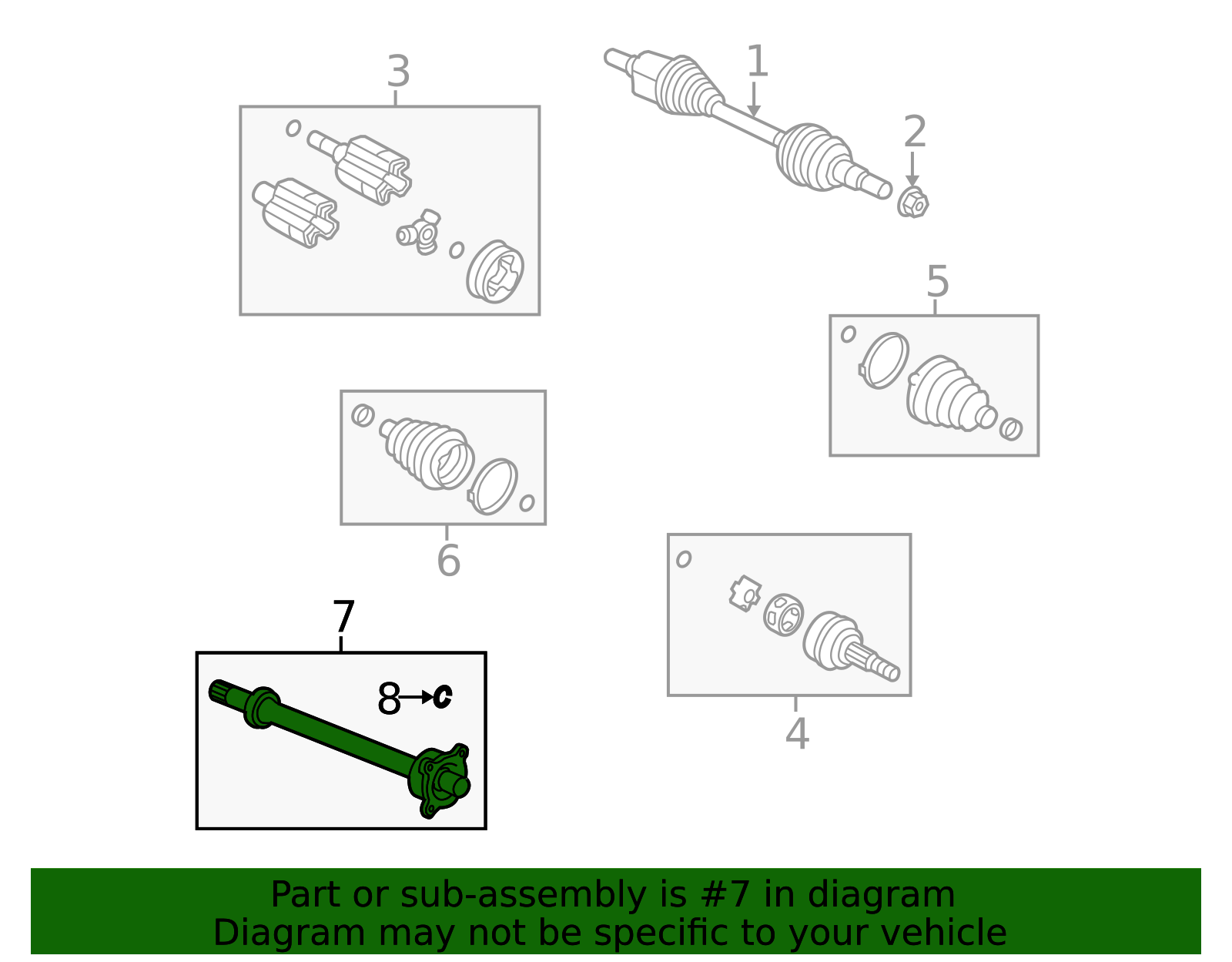 3
1
2
5
6
4
7
8
Part or sub-assembly is #7 in diagram
Diagram may not be specific to your vehicle