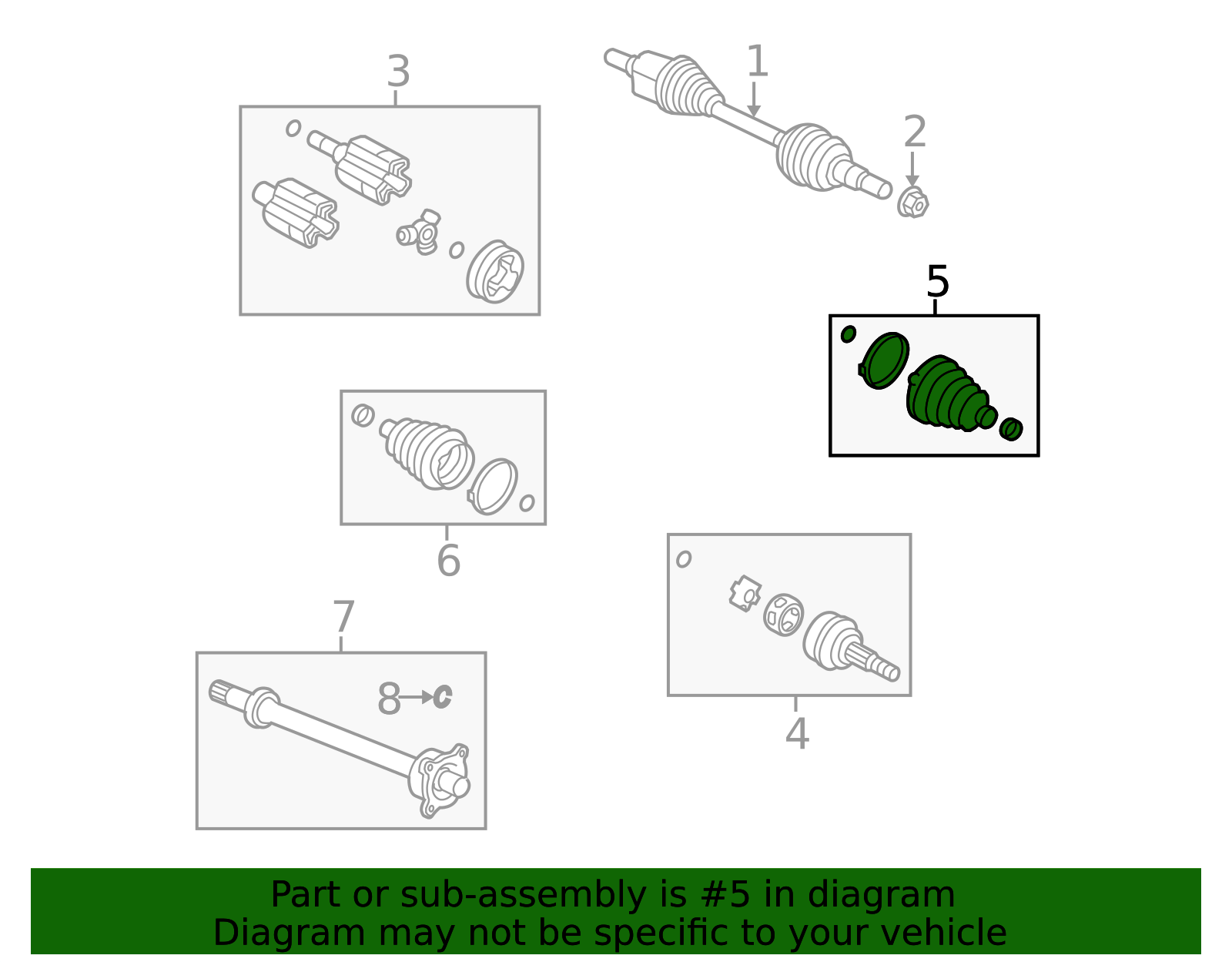 3
1
2
5
6
7
8
4

Part or sub-assembly is #5 in diagram
Diagram may not be specific to your vehicle