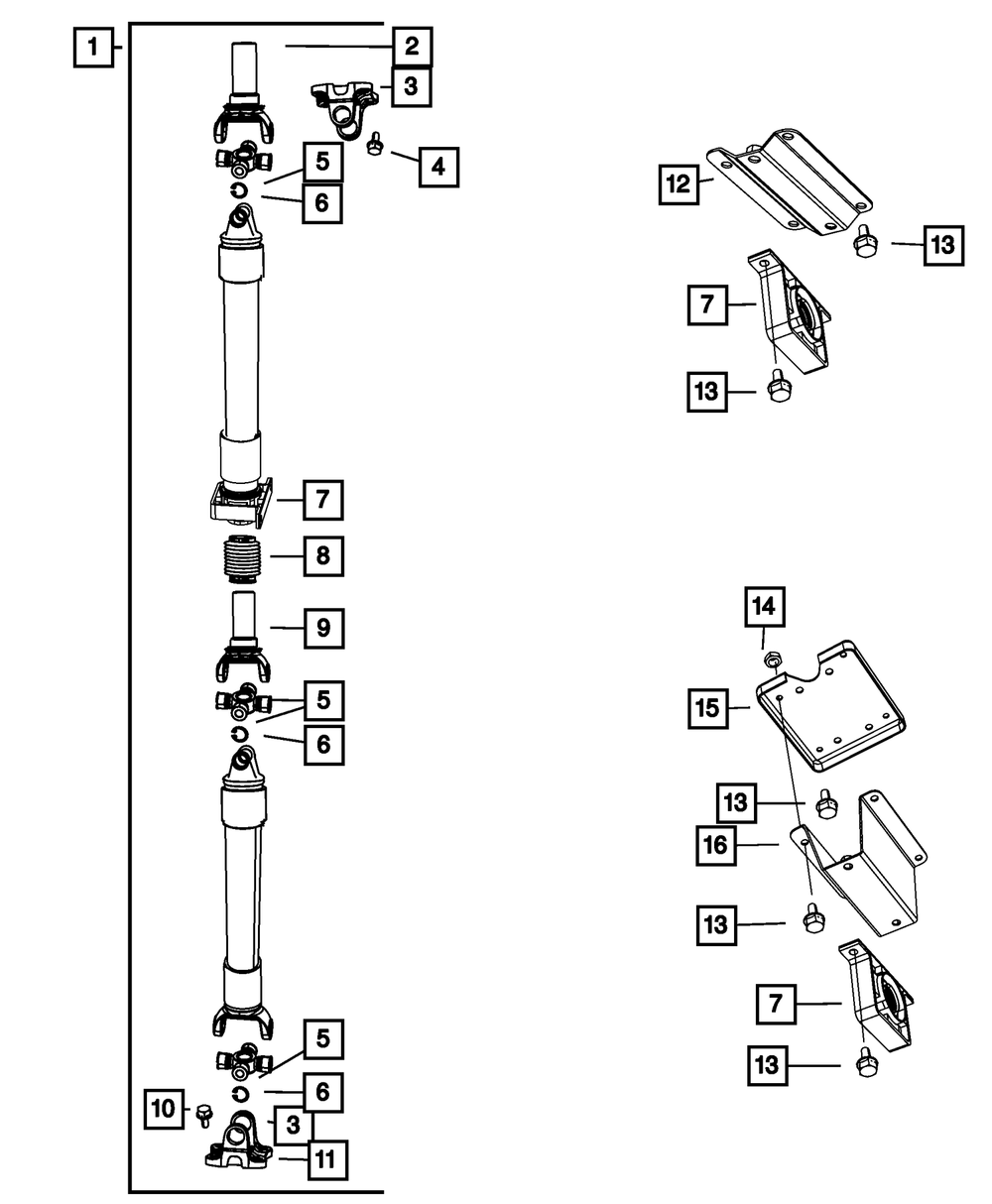 1
2
3
4
5
6
7
8
9
5
6
5
6
10
3
11
12
13
7
13
14
15
13
16
13
7
13