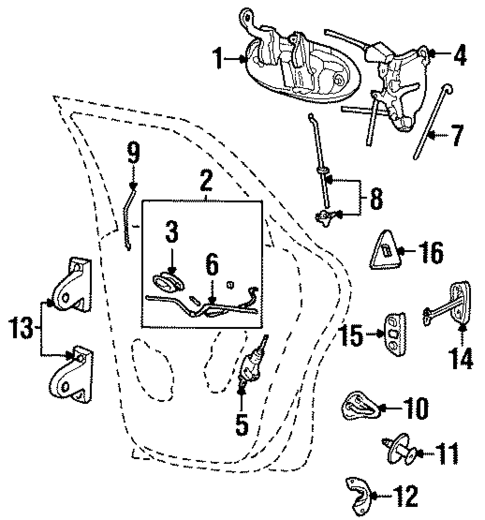 1
4
7
9
2
8
3
6
16
13
15
14
5
10
11
12