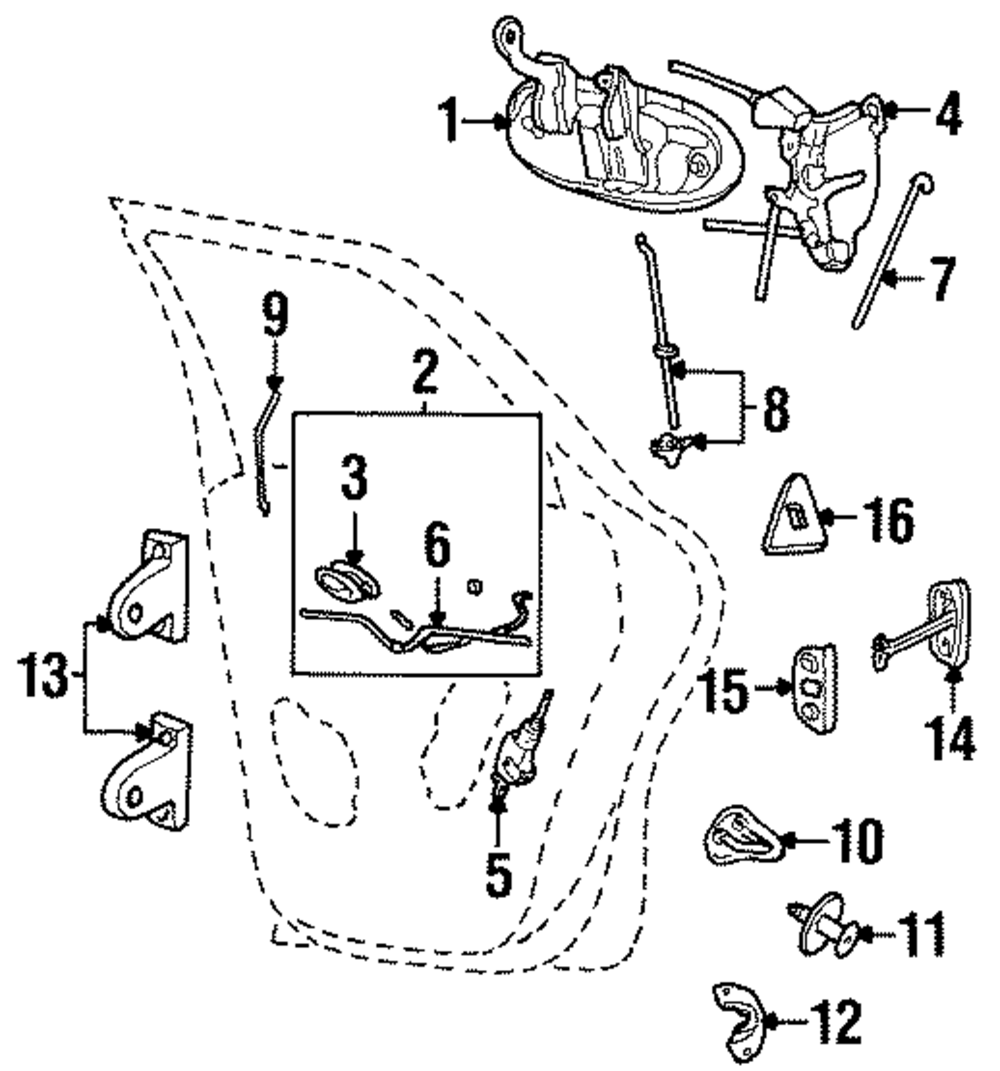 1
4
7
9
2
8
3
6
16
13
15
14
5
10
11
12