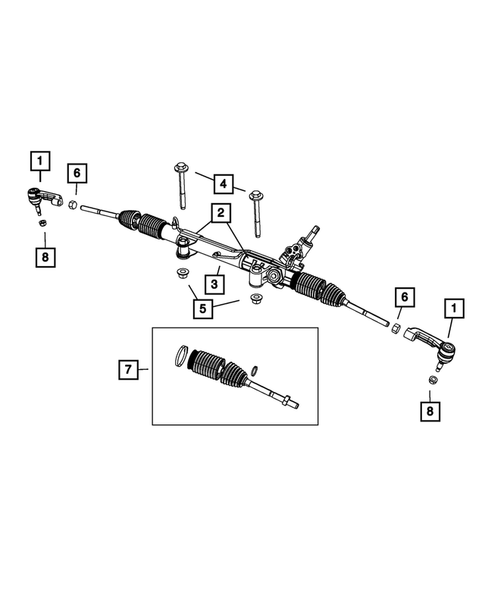 1
6
4
2
8
3
5
6
1
7
8