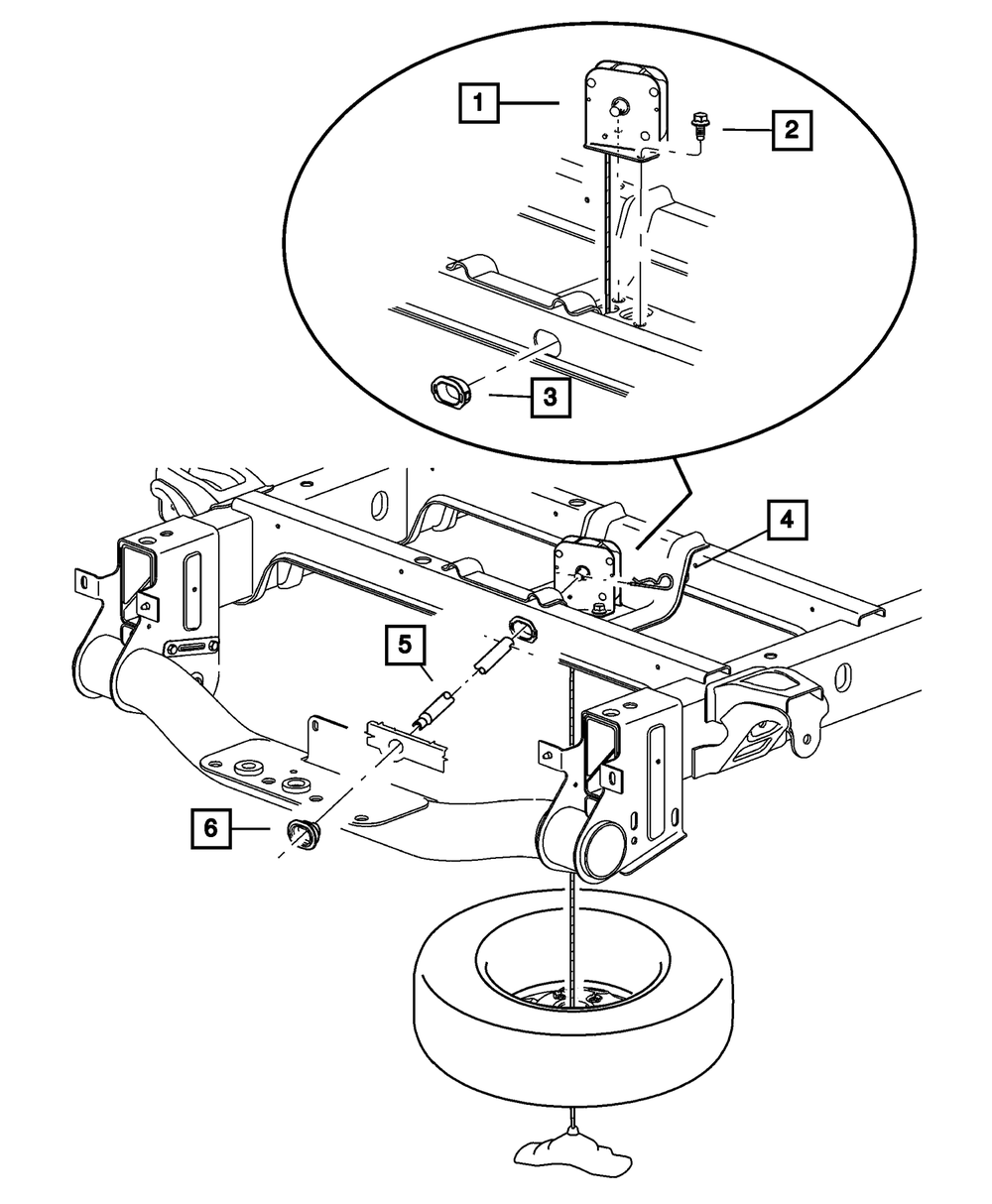 1
2
3
4
5
6