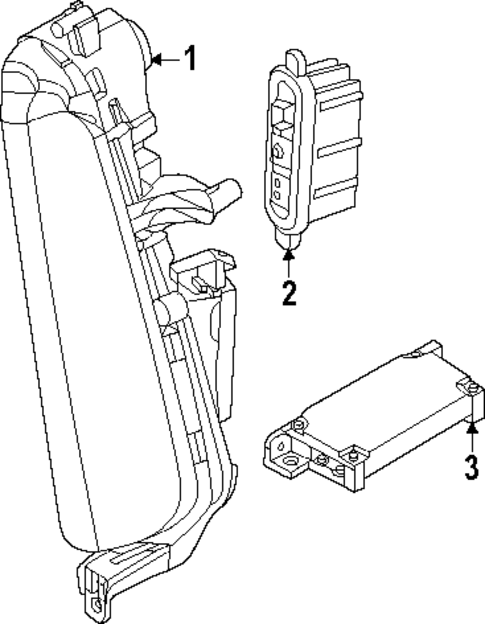 1
2
3