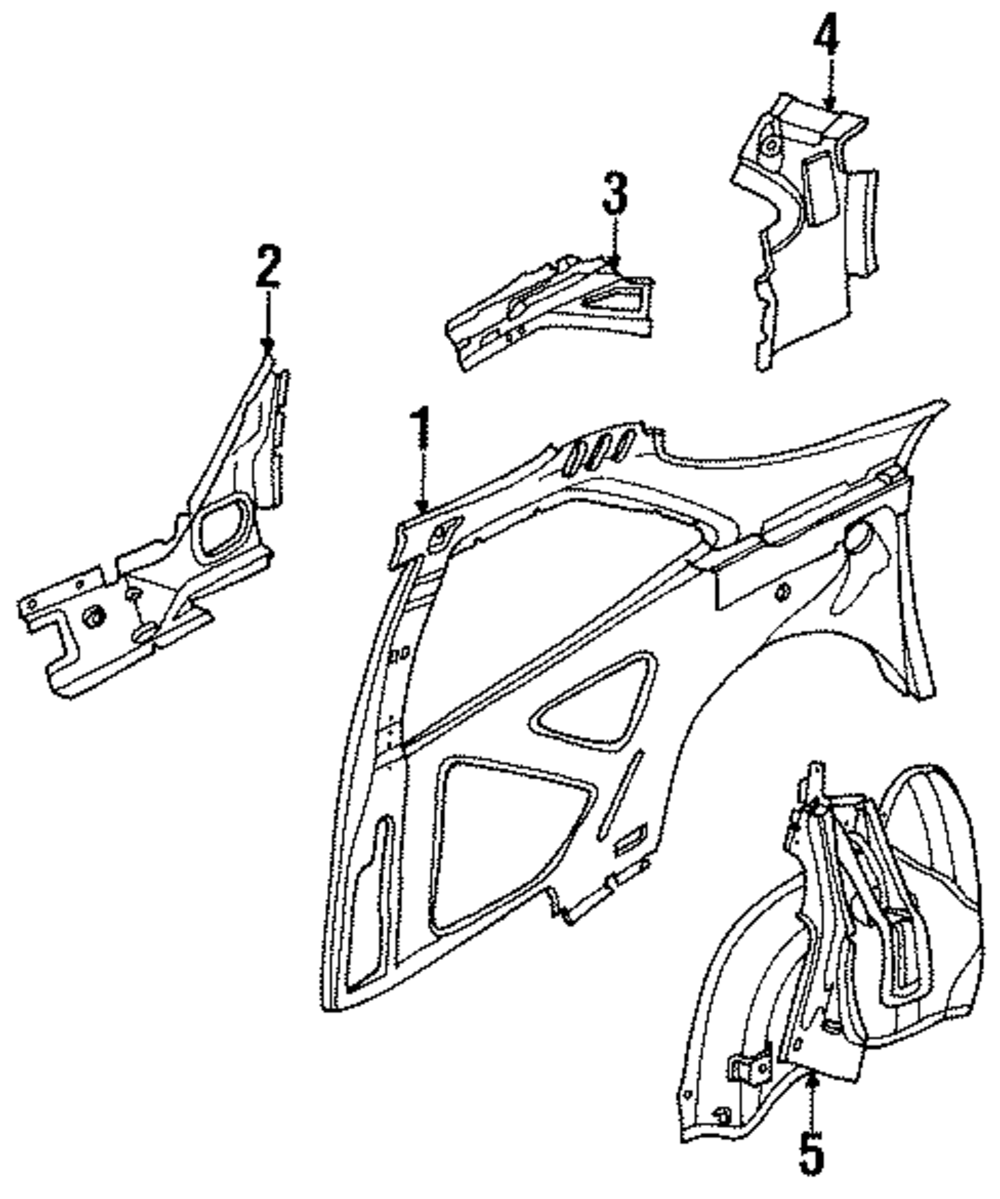 4
3
2
1
5