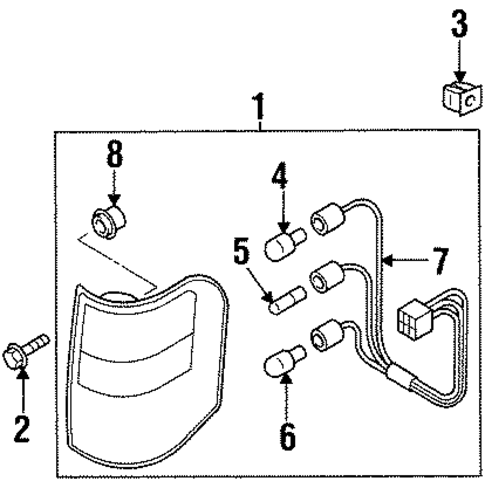 3
1
8
4
5
7
2
6