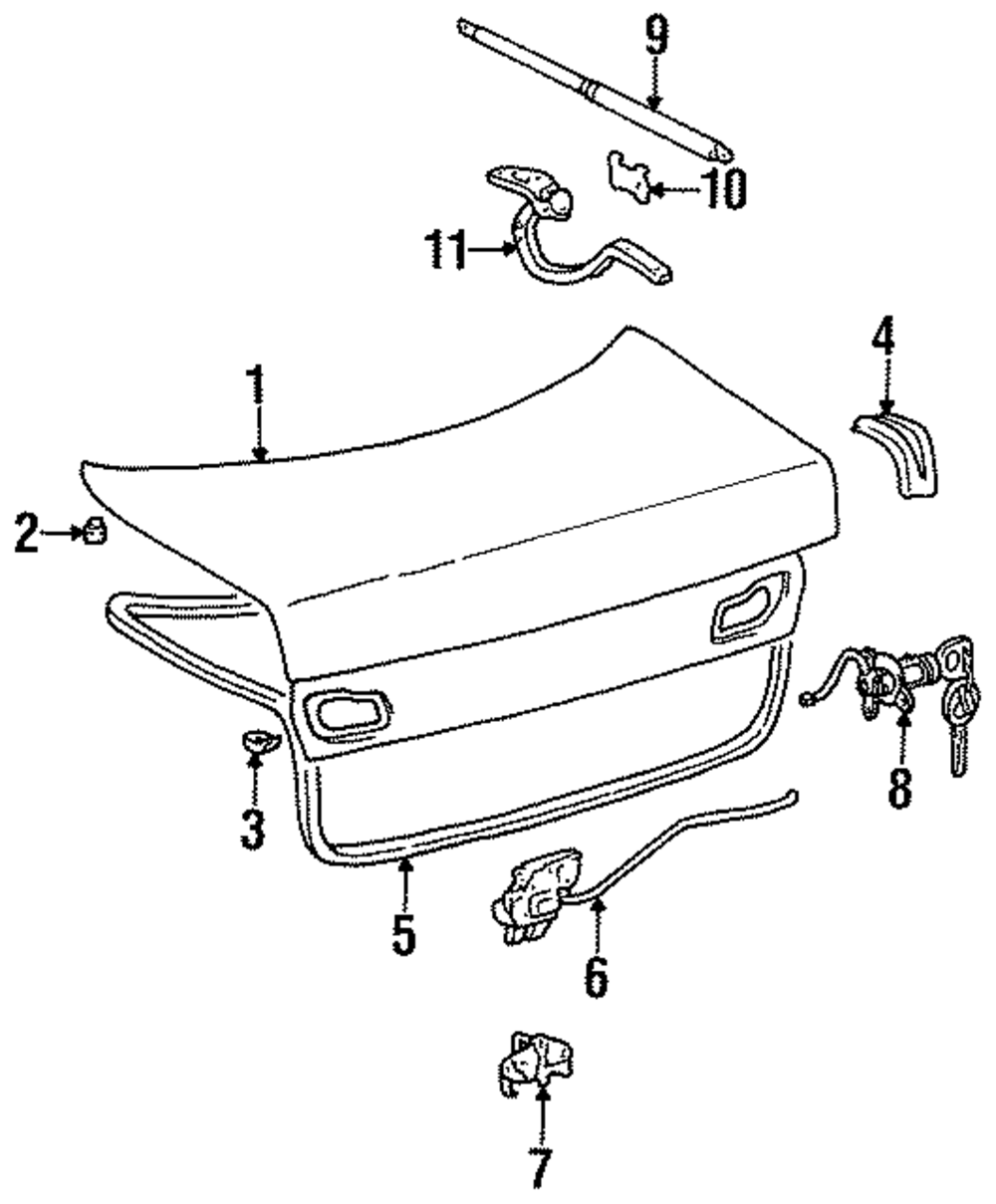 9
10
11
4
1
2
8
3
5
6
7