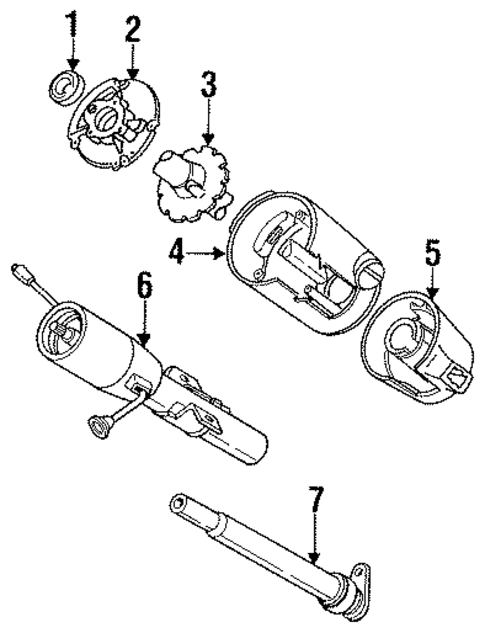 1
2
3
4
5
6
7