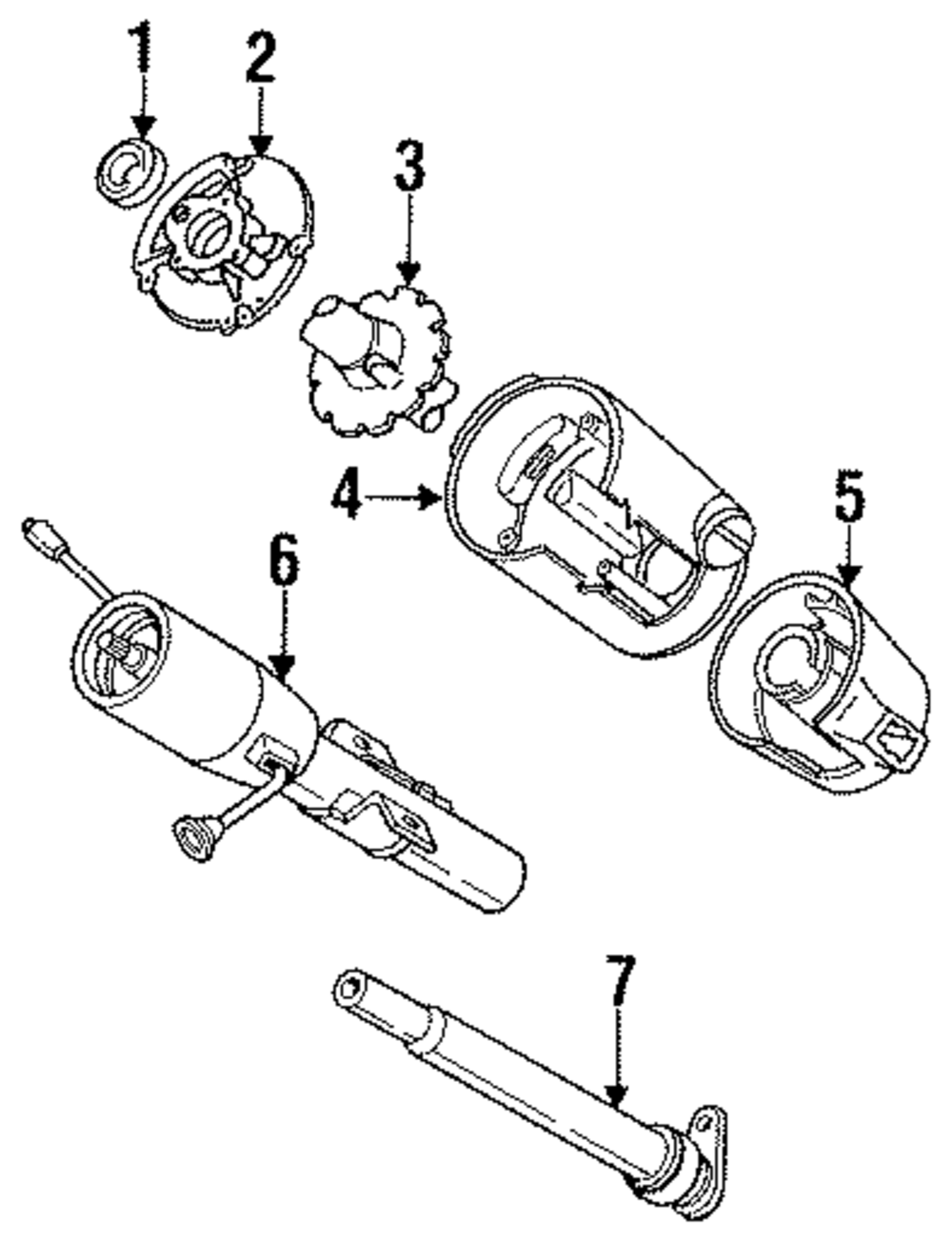 1
2
3
4
5
6
7