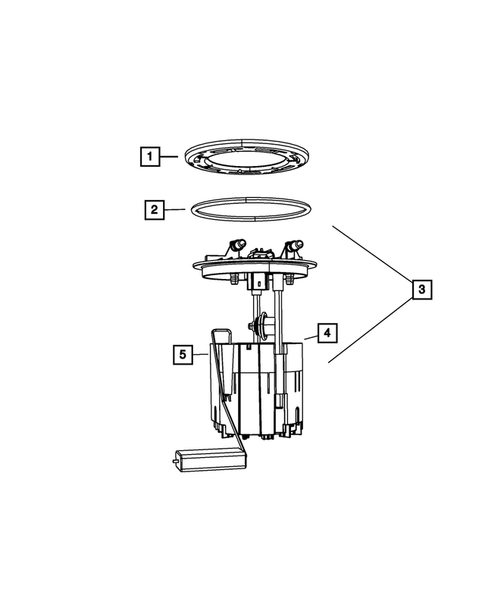 1
2
3
4
5