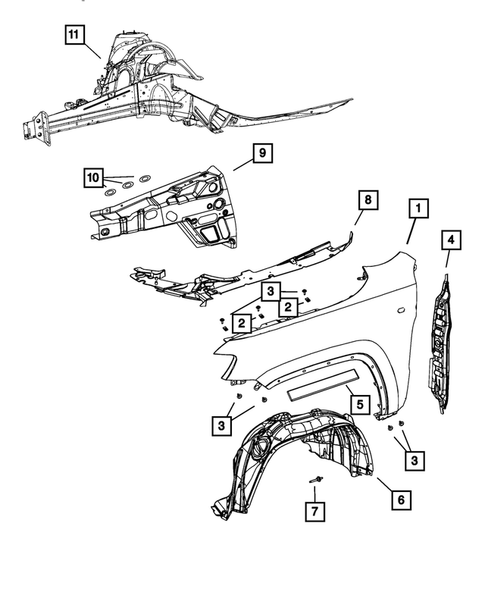 11

9

10

8

1

4

3

2

2

5

3

3

6

7