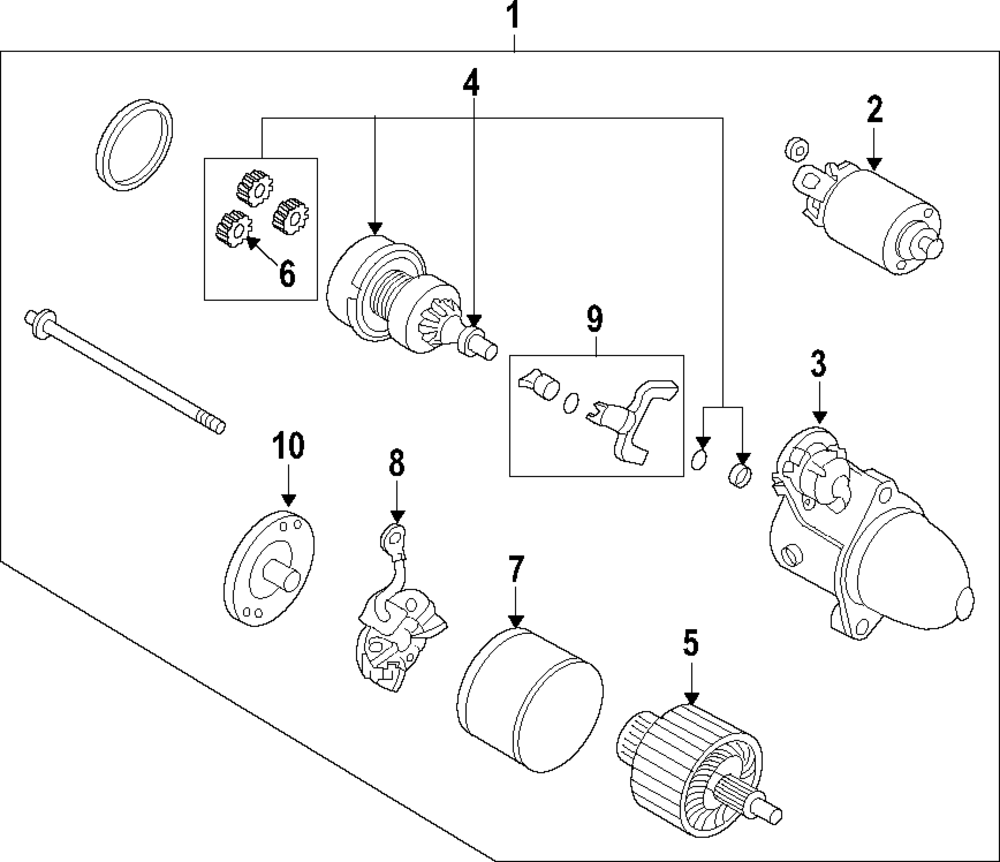 1
4
2
6
9
3
10
8
7
5