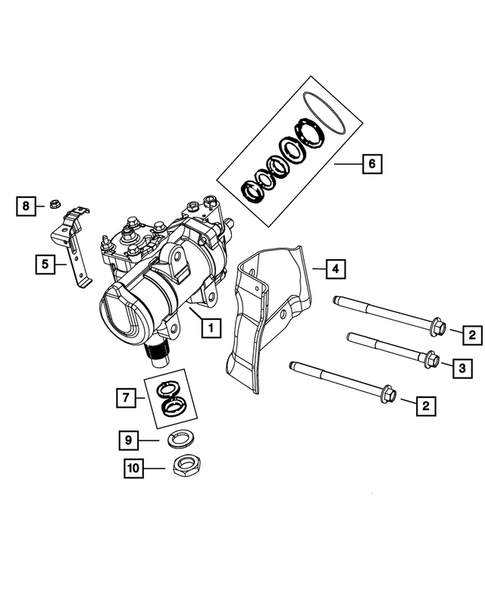 6
8
5
4
1
2
3
2
7
9
10