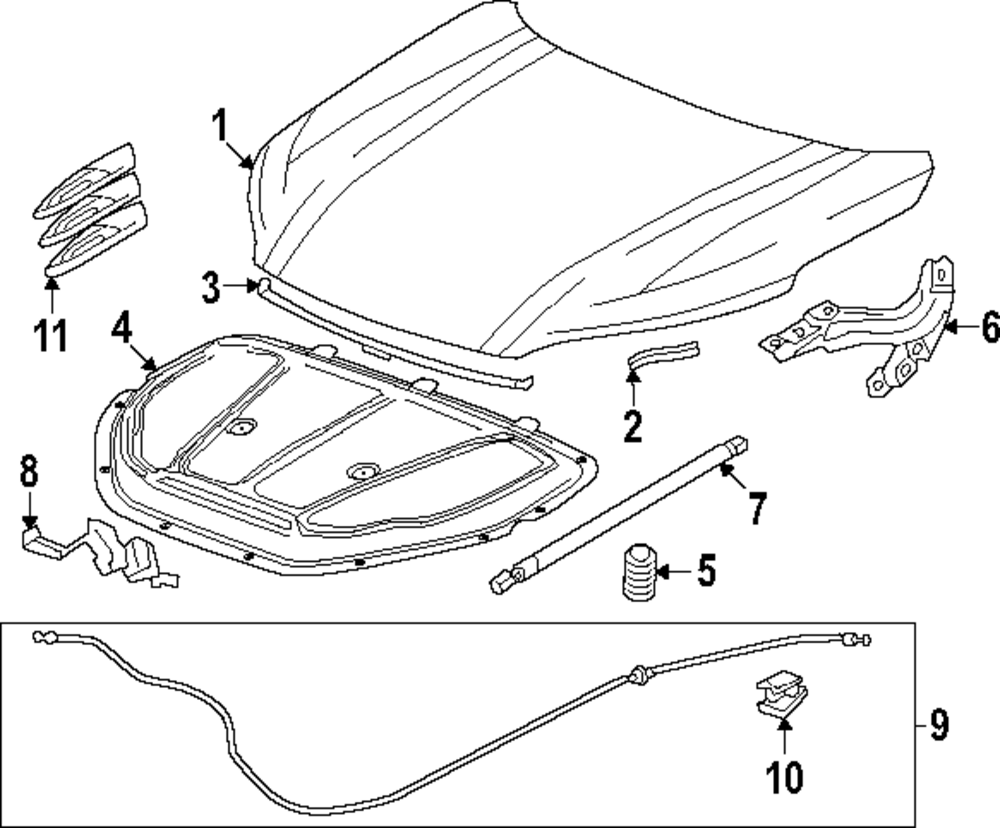 1
11
3
4
6
2
8
7
5
9
10