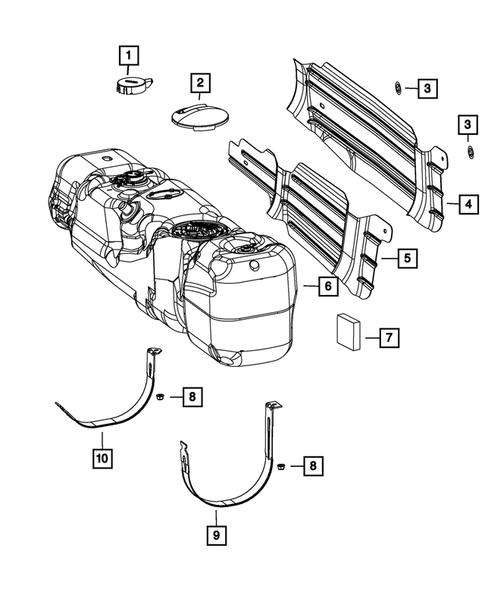 1
2
3
3
4
5
6
7
8
10
8
9