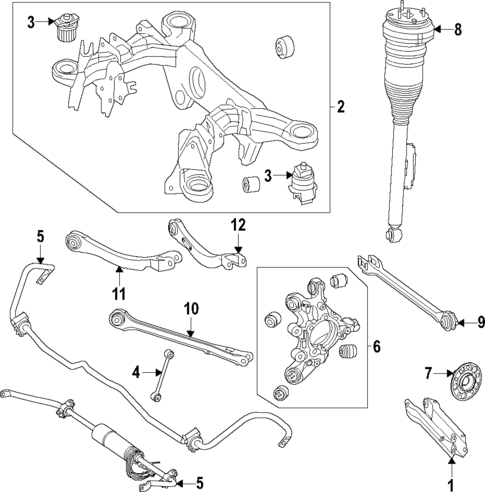 3
8
2
3
5
12
11
10
9
6
4
7
5
1