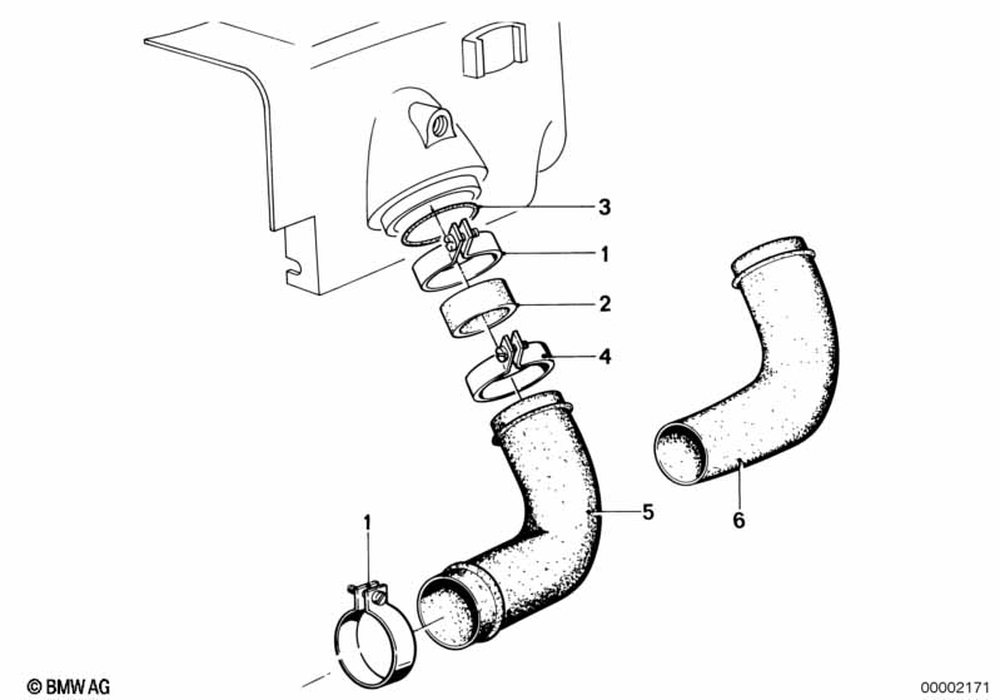 3
1
2
4
5
6
1
© BMW AG
00002171