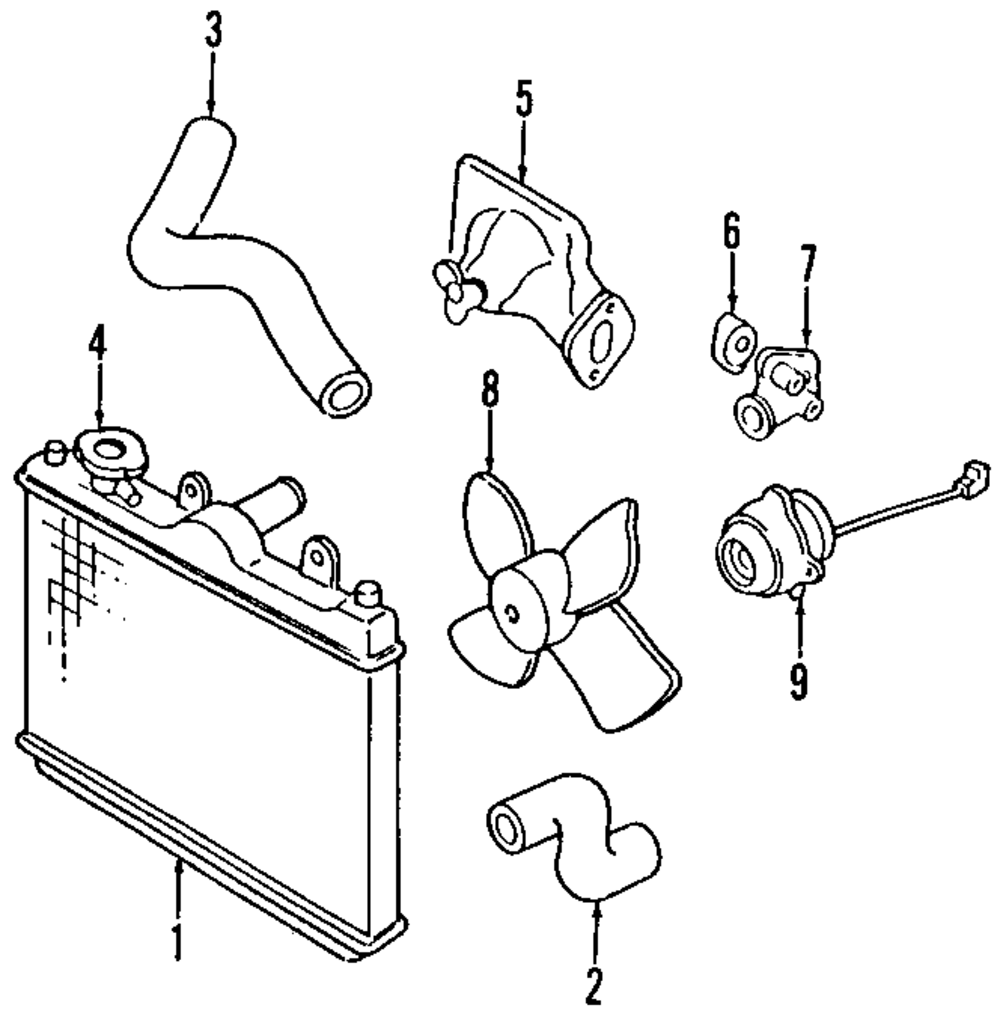 3
5
6
7
4
8
9
1
2