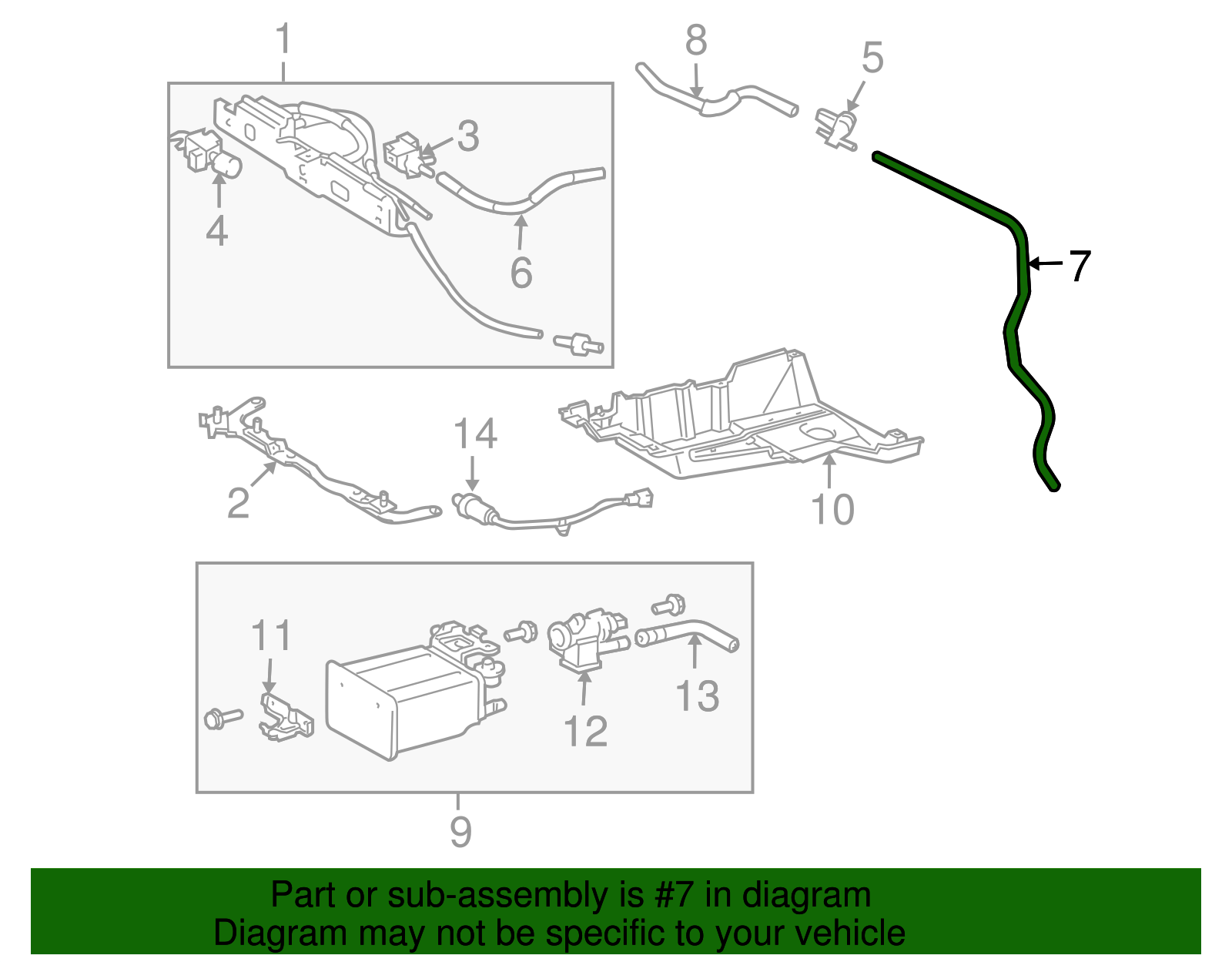 1
8
5
3
4
6
7
2
14
10
11
12
13
9

Part or sub-assembly is #7 in diagram
Diagram may not be specific to your vehicle