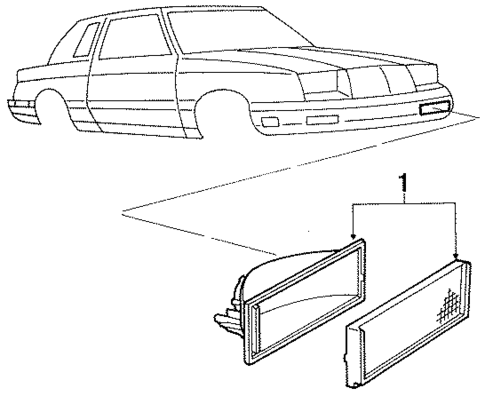 1