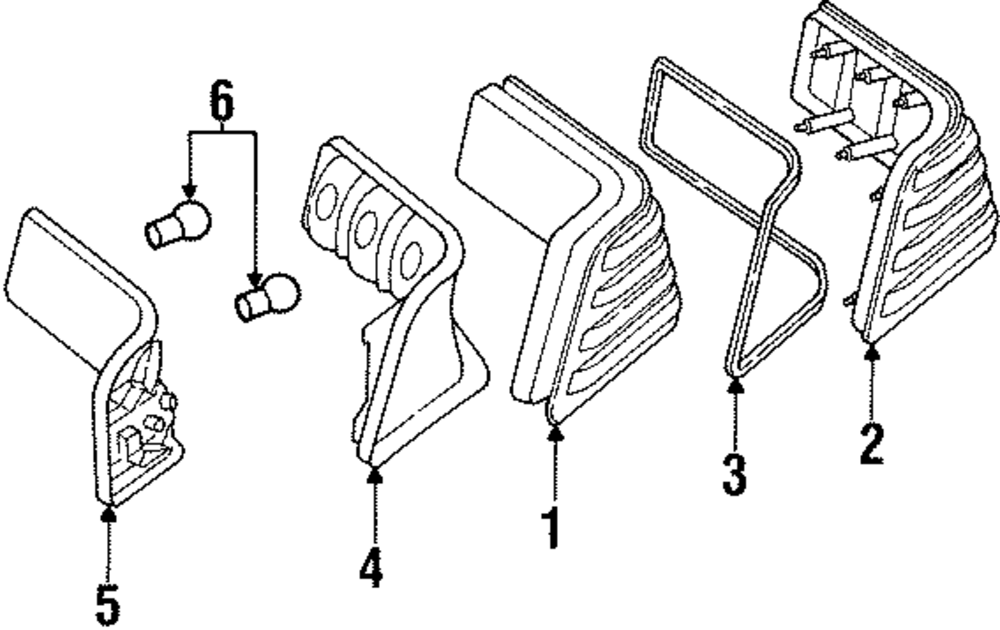 6
5
4
1
3
2