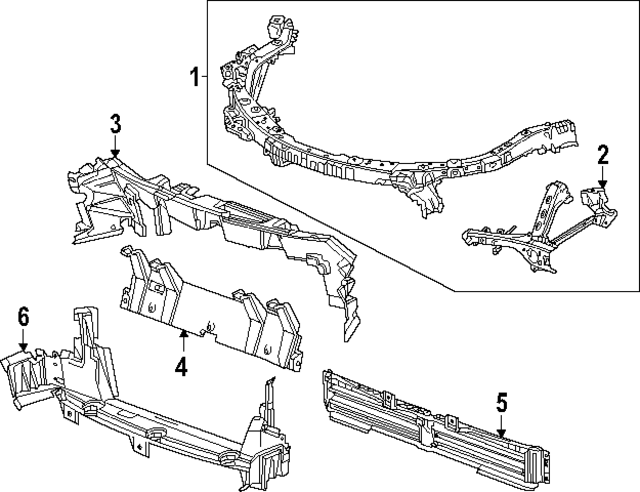 1
3
2
6
4
5