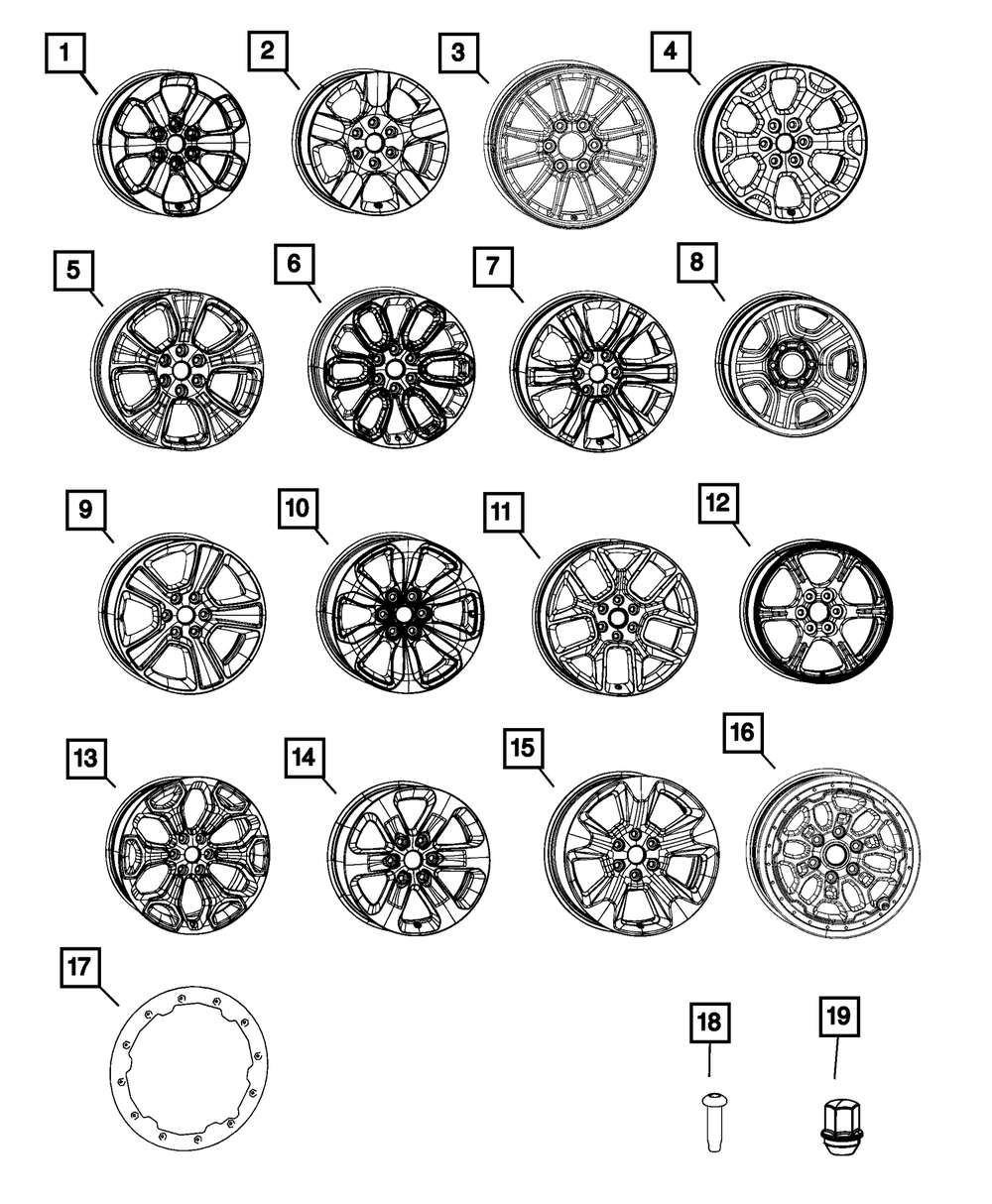 1
2
3
4
5
6
7
8
9
10
11
12
13
14
15
16
17
18
19