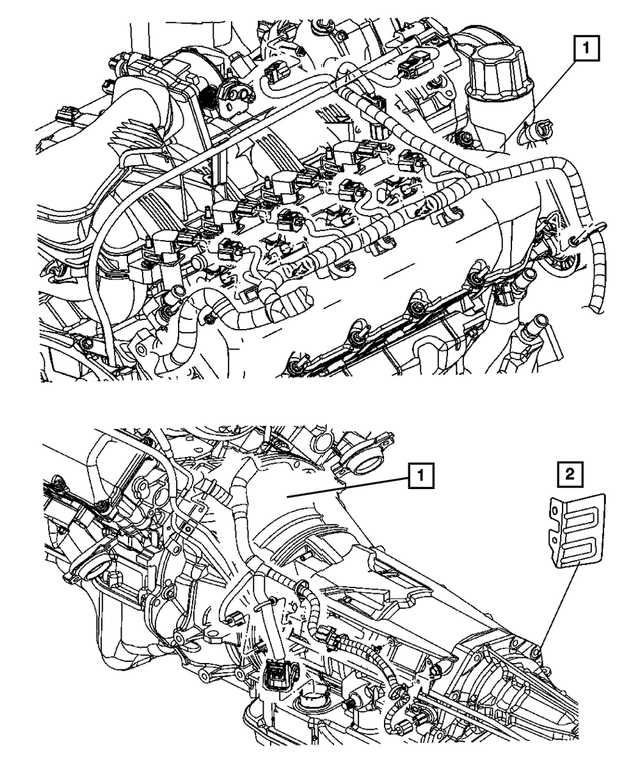 1

1

2